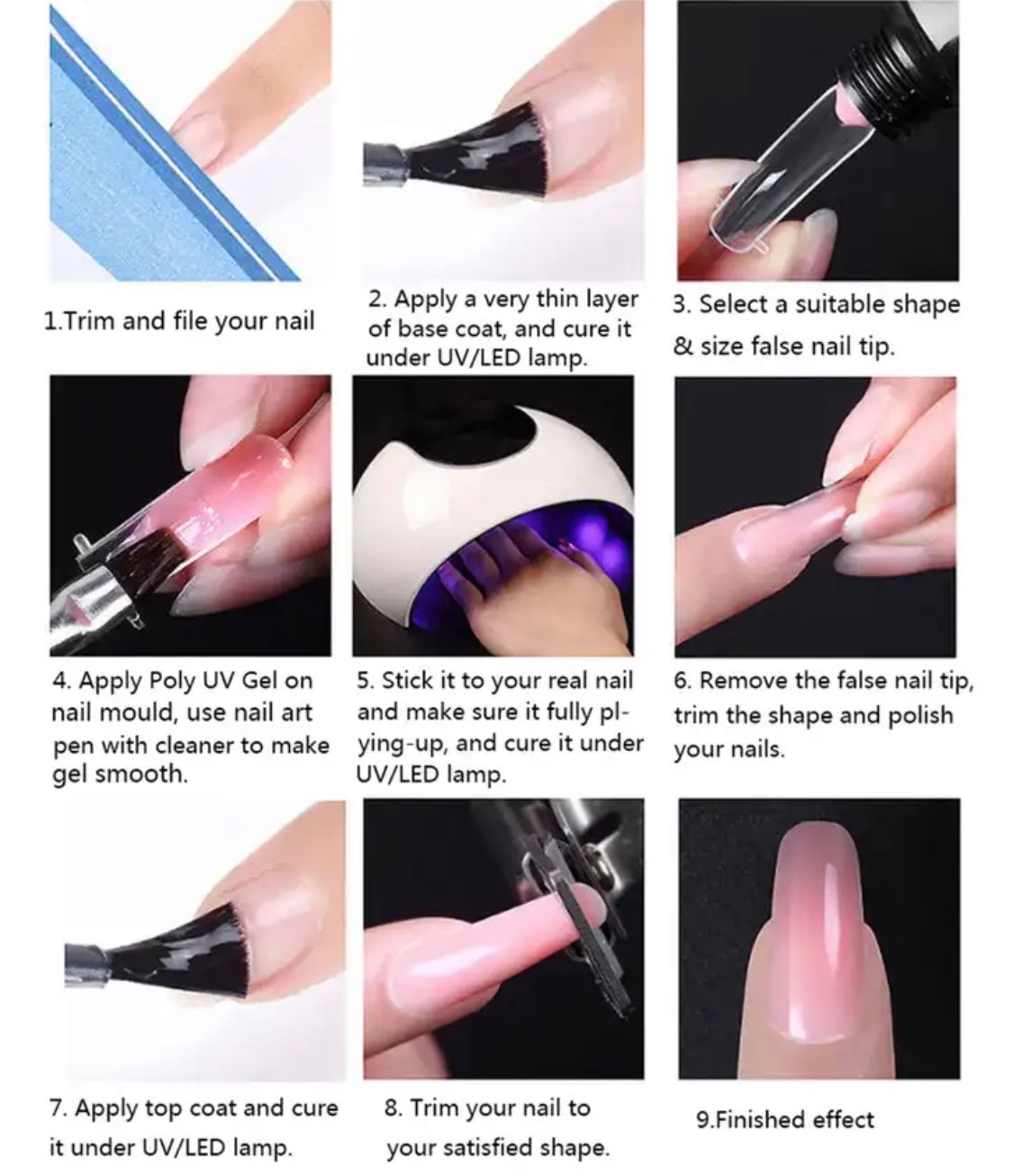 1.Trim and file your nail

2. Apply a very thin layer of base coat, and cure it under UV/LED lamp.

3. Select a suitable shape & size false nail tip.

4. Apply Poly UV Gel on nail mould, use nail art pen with cleaner to make gel smooth.

5. Stick it to your real nail and make sure it fully plying-up, and cure it under UV/LED lamp.

6. Remove the false nail tip, trim the shape and polish your nails.

7. Apply top coat and cure it under UV/LED lamp.

8. Trim your nail to your satisfied shape.

9.Finished effect