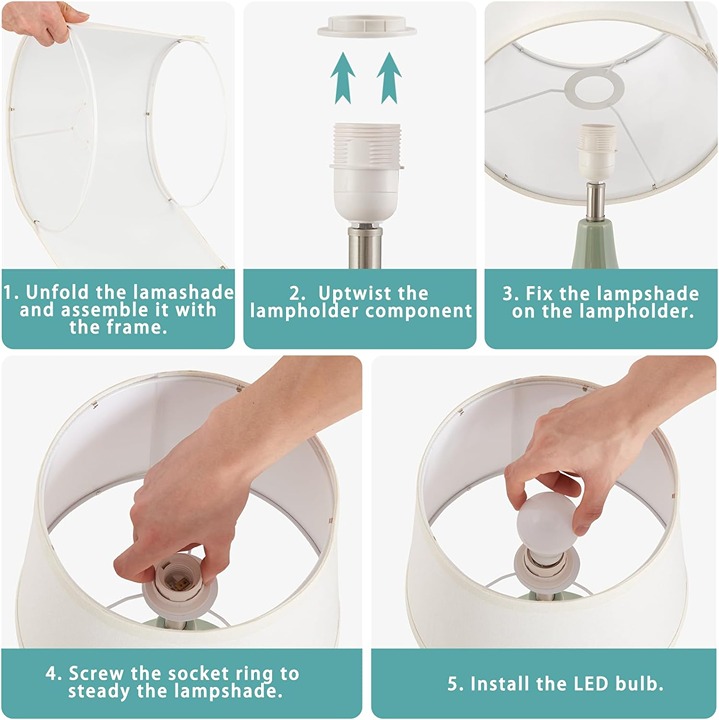 1. Unfold the lamashade and assemble it with the frame.

2. Uptwist the lampholder component

3. Fix the lampshade on the lampholder.

4. Screw the socket ring to steady the lampshade.

5. Install the LED bulb.