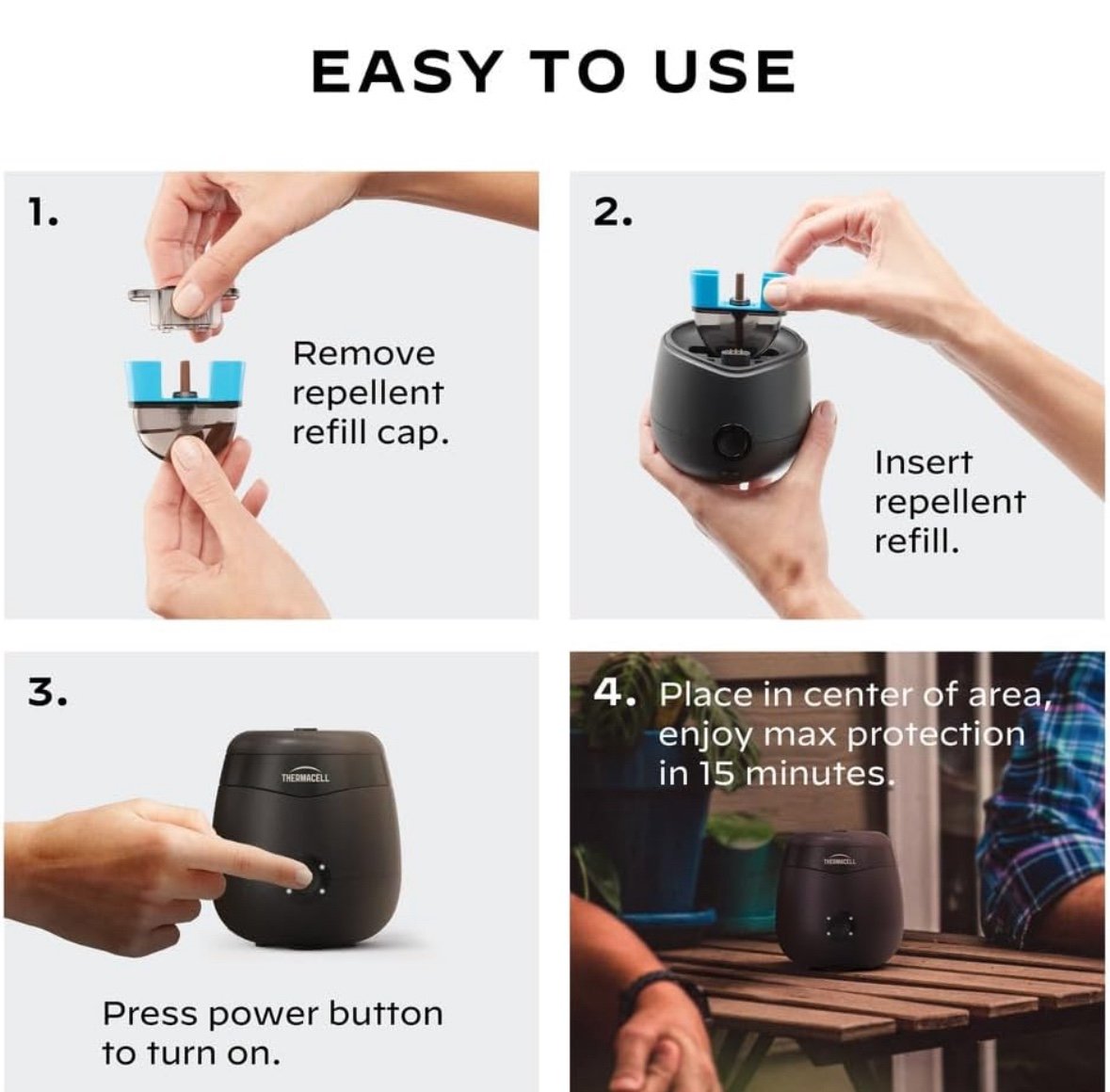 EASY TO USE

1.

Remove repellent refill cap.

2.

Insert repellent refill.

3.

THERMACELL

Press power button to turn on.

4. Place in center of area, enjoy max protection in 15 minutes.

THERMACELL