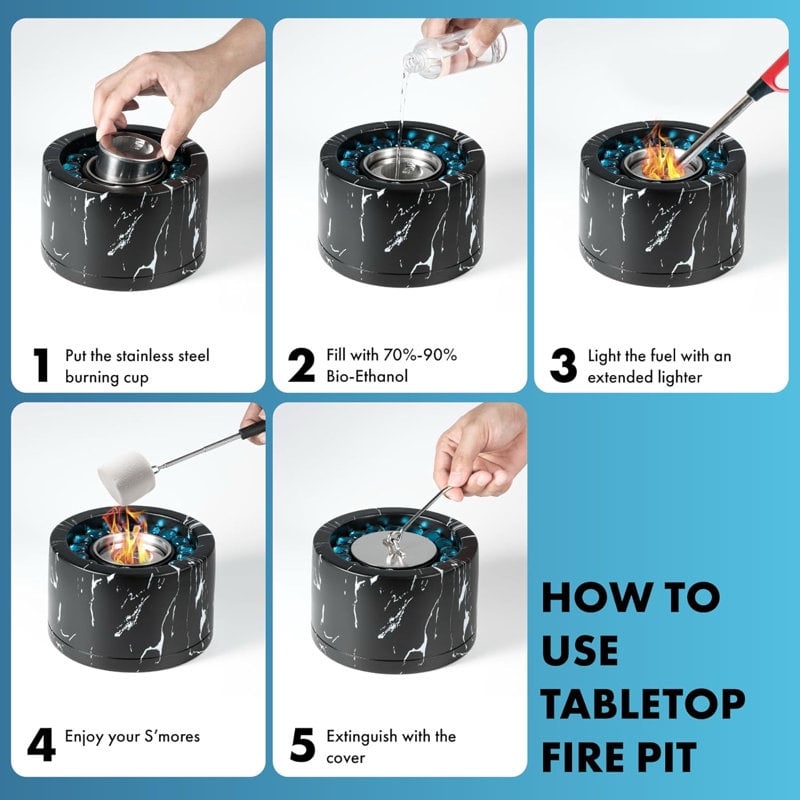 1 Put the stainless steel burning cup

2 Fill with 70%-90% Bio-Ethanol

3 Light the fuel with an extended lighter

4 Enjoy your S'mores

5 Extinguish with the cover

HOW TO USE TABLETOP FIRE PIT