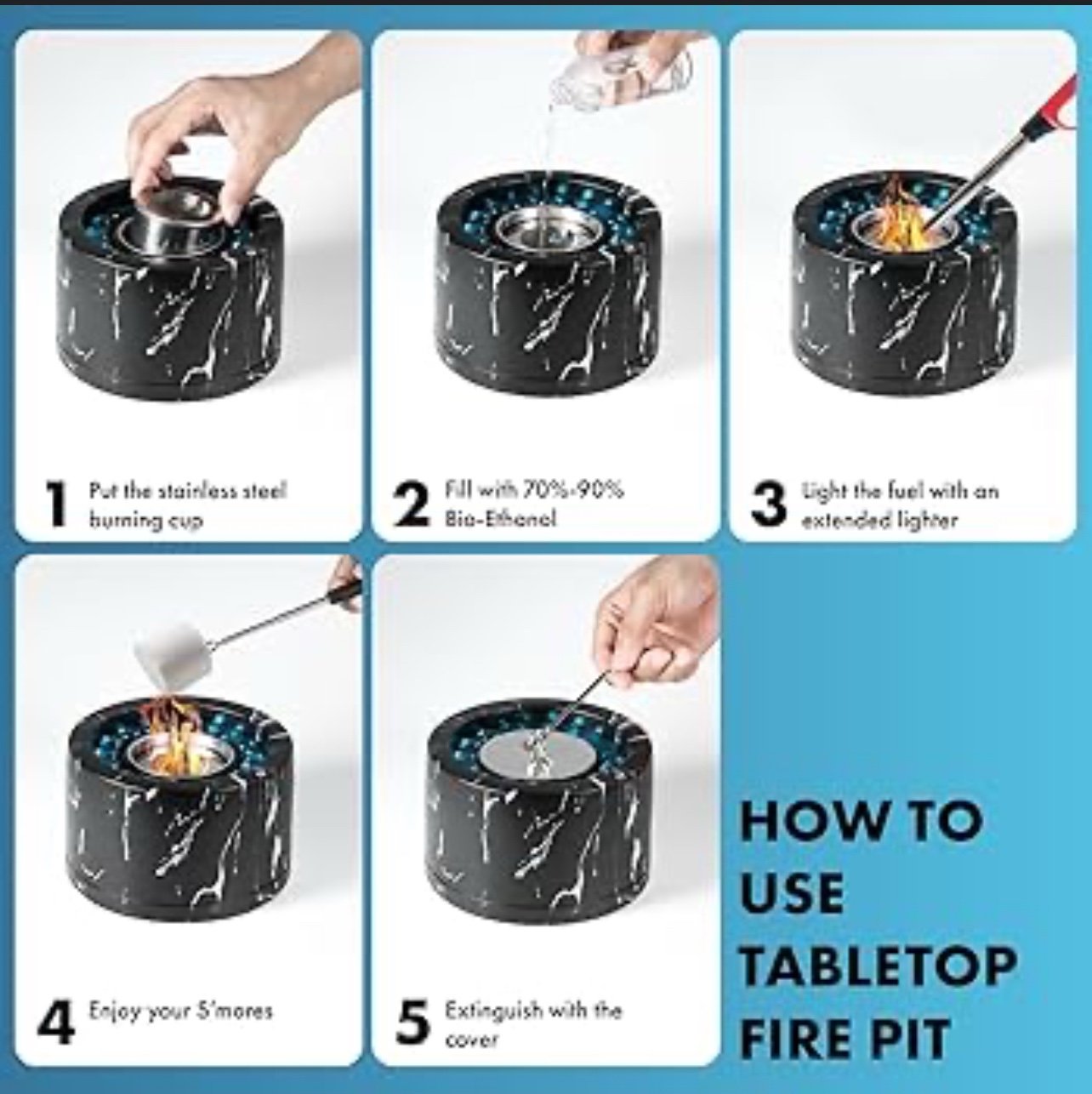 1 Put the stainless steel burning cup

2 Fill with 70%-90% Bio-Ethanol

3 Light the fuel with an extended lighter

4 Enjoy your S'mores

5 Extinguish with the cover

HOW TO USE TABLETOP FIRE PIT