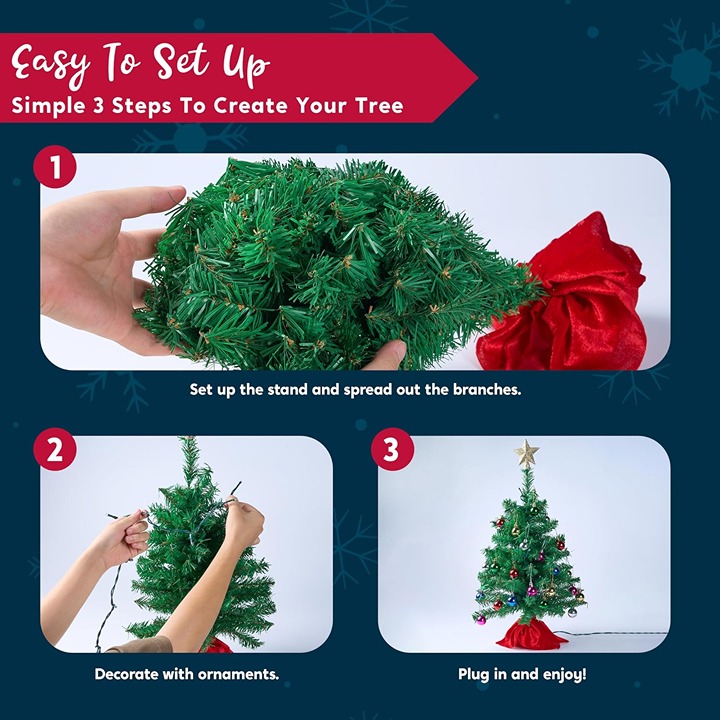 Easy To Set Up
Simple 3 Steps To Create Your Tree

1

Set up the stand and spread out the branches.

2

Decorate with ornaments.

3

Plug in and enjoy!