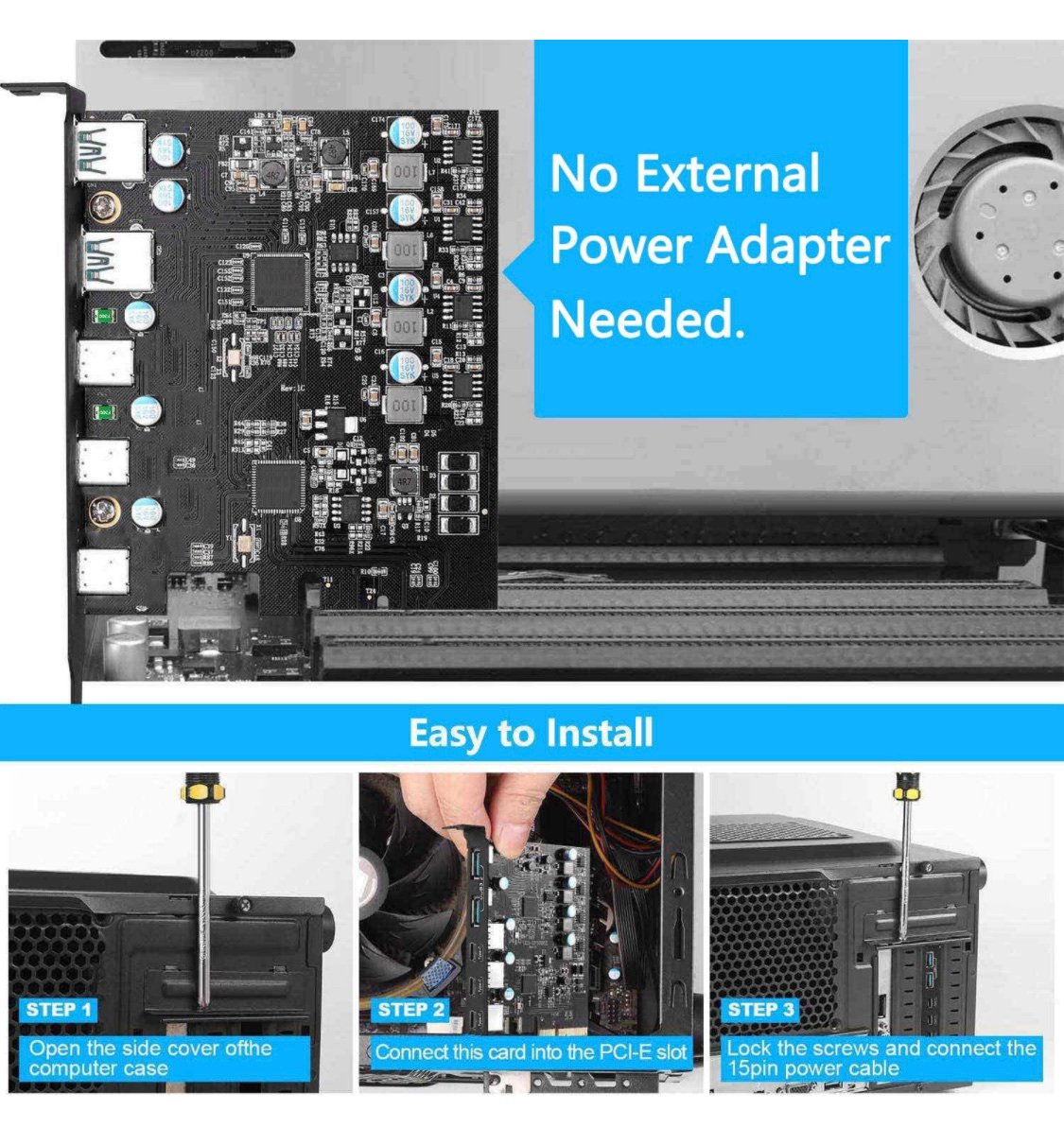 No External Power Adapter Needed.

Easy to Install

STEP 1
Open the side cover ofthe computer case

STEP 2
Connect this card into the PCI-E slot

STEP 3
Lock the screws and connect the 15pin power cable