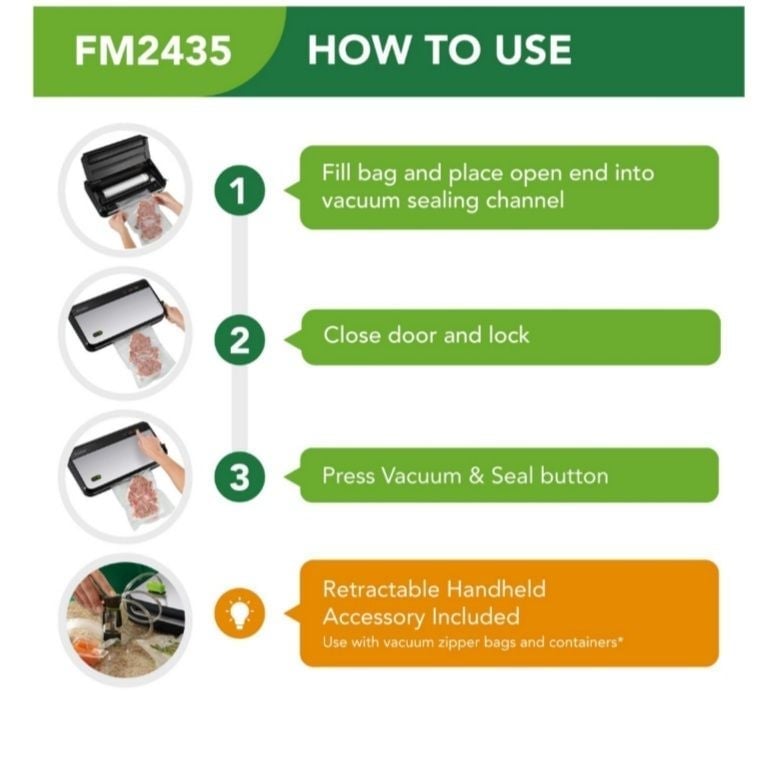 FM2435 HOW TO USE

1 Fill bag and place open end into vacuum sealing channel

2 Close door and lock

3 Press Vacuum & Seal button

Retractable Handheld Accessory Included
Use with vacuum zipper bags and containers*