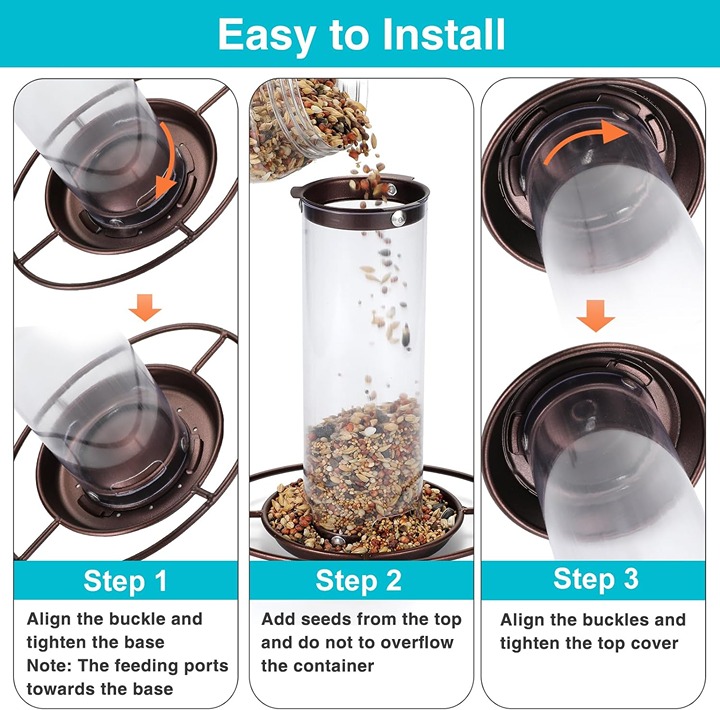 Easy to Install

Step 1

Align the buckle and tighten the base
Note: The feeding ports towards the base

Step 2

Add seeds from the top and do not to overflow the container

Step 3

Align the buckles and tighten the top cover