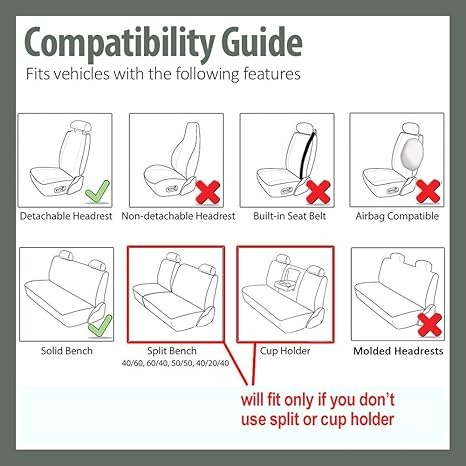 Compatibility Guide
Fits vehicles with the following features

Detachable Headrest

Non-detachable Headrest

Built-in Seat Belt

Airbag Compatible

Solid Bench

Split Bench
40/60, 60/40, 50/50, 40/20/40

Cup Holder

Molded Headrests

will fit only if you don't use split or cup holder