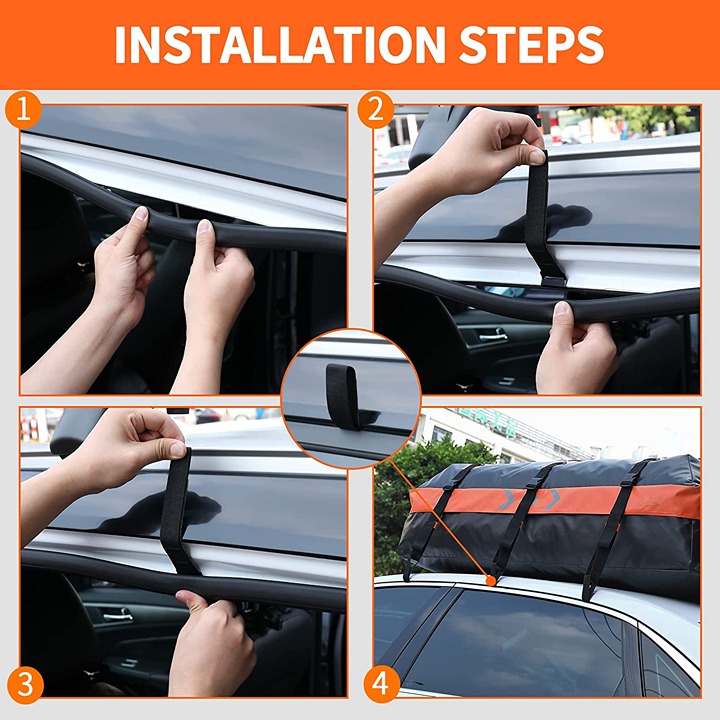 INSTALLATION STEPS

1

2

3

4