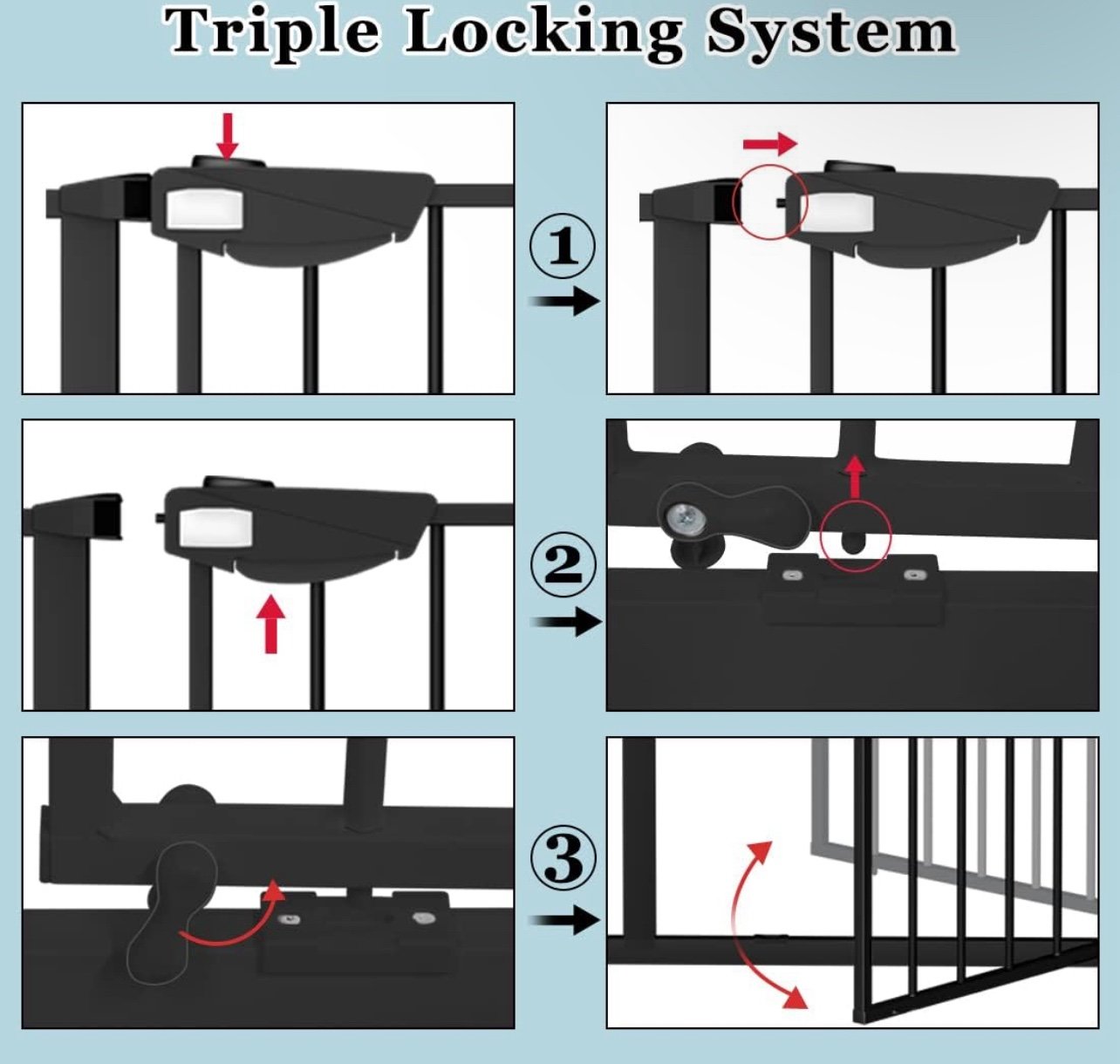 Triple Locking System

①

②

③