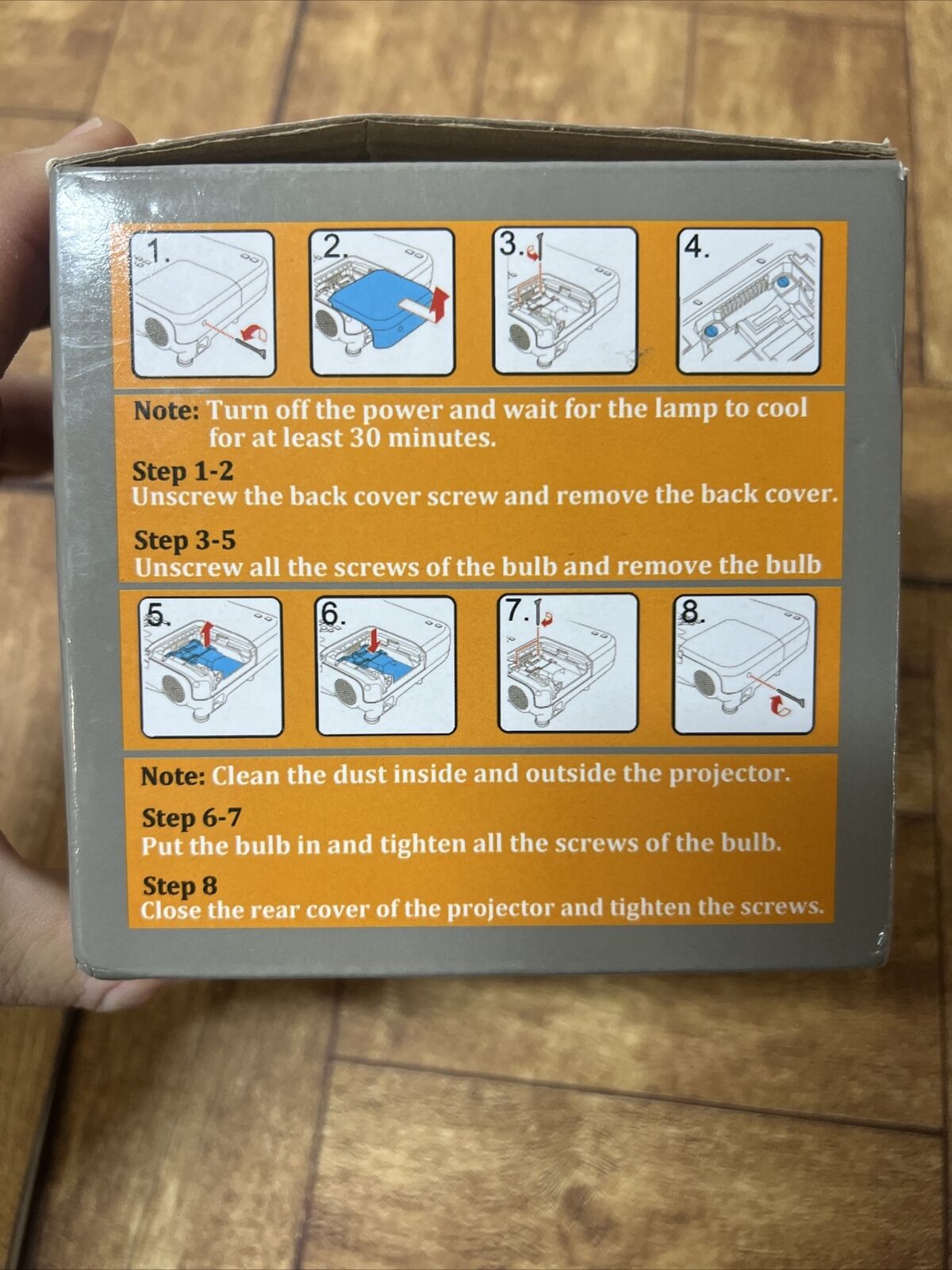 1.

2.

3.

4.

Note: Turn off the power and wait for the lamp to cool for at least 30 minutes.

Step 1-2
Unscrew the back cover screw and remove the back cover.

Step 3-5
Unscrew all the screws of the bulb and remove the bulb

5.

6.

7.

8.

Note: Clean the dust inside and outside the projector.

Step 6-7
Put the bulb in and tighten all the screws of the bulb.

Step 8
Close the rear cover of the projector and tighten the screws.