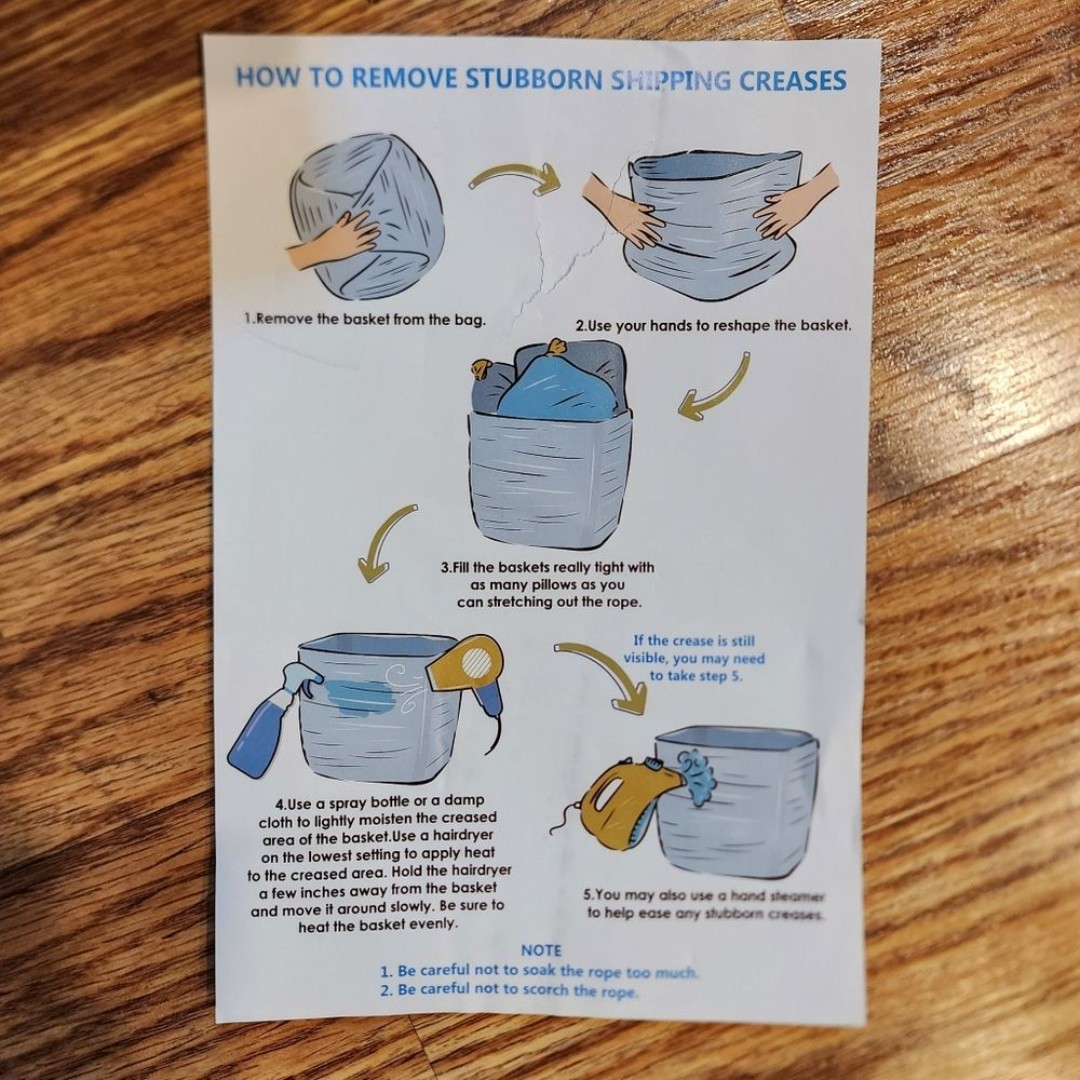 HOW TO REMOVE STUBBORN SHIPPING CREASES

1.Remove the basket from the bag.

2.Use your hands to reshape the basket.

3.Fill the baskets really tight with as many pillows as you can stretching out the rope.

If the crease is still visible, you may need to take step 5.

4.Use a spray bottle or a damp cloth to lightly moisten the creased area of the basket.Use a hairdryer on the lowest setting to apply heat to the creased area. Hold the hairdryer a few inches away from the basket and move it around slowly. Be sure to heat the basket evenly.

5.You may also use a hand steamer to help ease any stubborn creases.

NOTE
1. Be careful not to soak the rope too much.
2. Be careful not to scorch the rope.