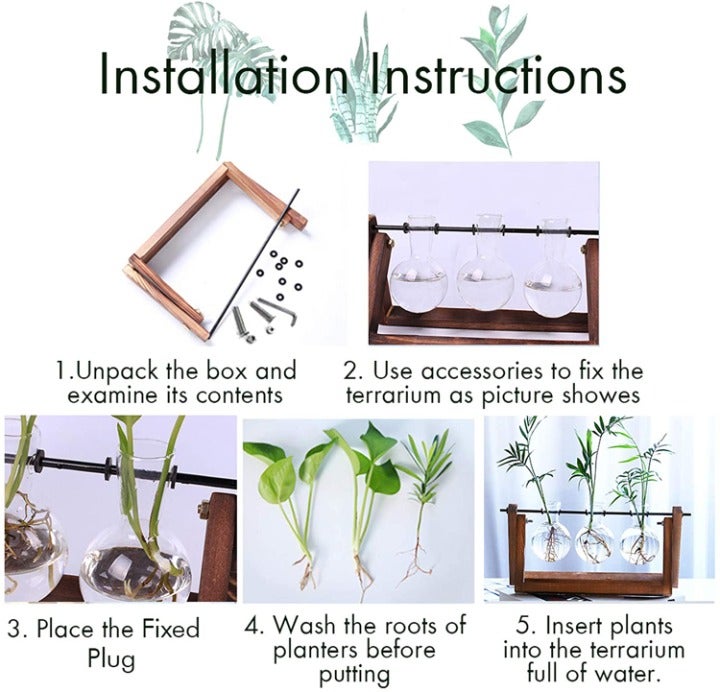 Installation Instructions

1.Unpack the box and examine its contents

2. Use accessories to fix the terrarium as picture showes

3. Place the Fixed Plug

4. Wash the roots of planters before putting

5. Insert plants into the terrarium full of water.