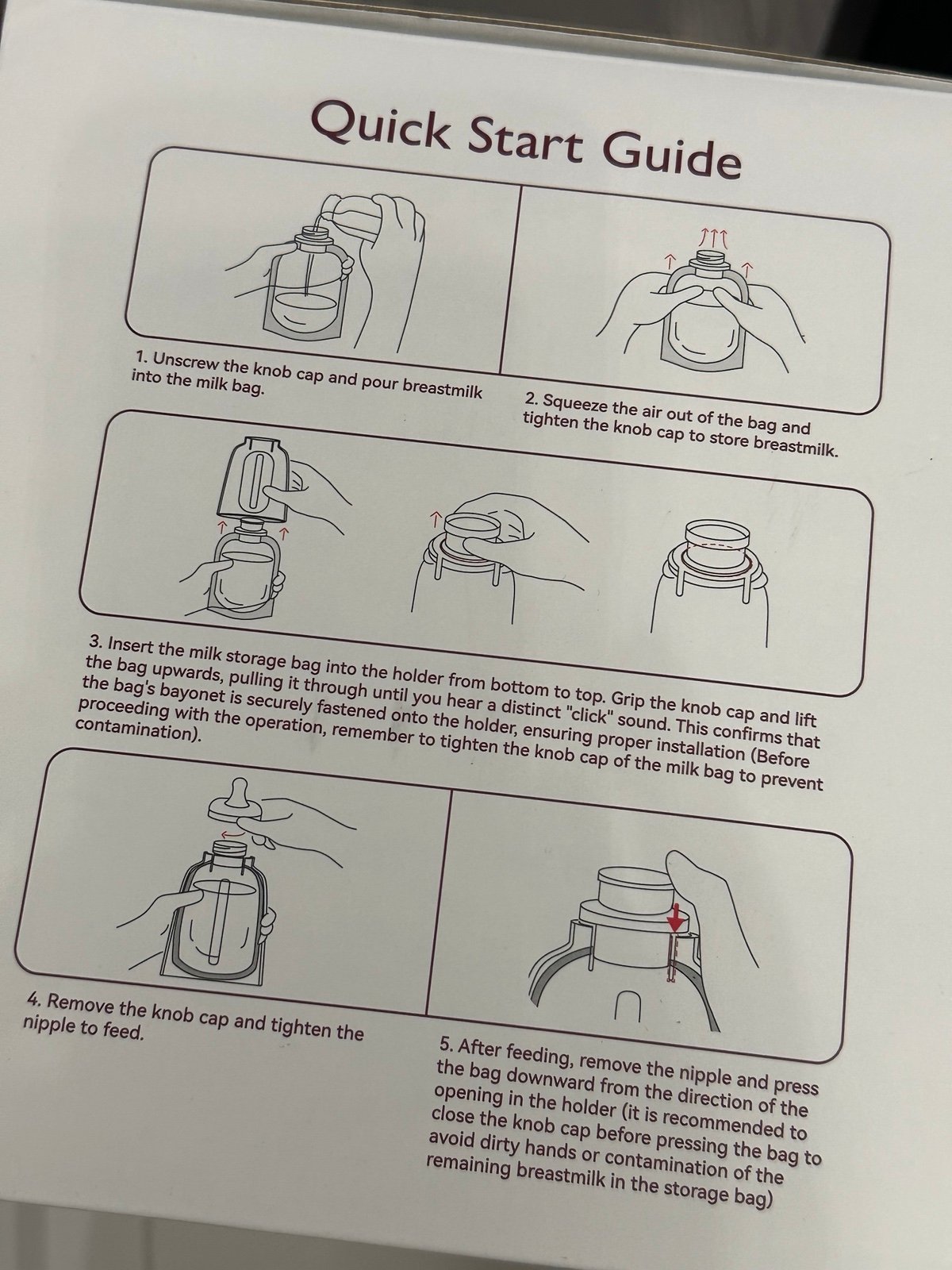 Quick Start Guide

1. Unscrew the knob cap and pour breastmilk into the milk bag.

2. Squeeze the air out of the bag and tighten the knob cap to store breastmilk.

3. Insert the milk storage bag into the holder from bottom to top. Grip the knob cap and lift the bag upwards, pulling it through until you hear a distinct "click" sound. This confirms that the bag's bayonet is securely fastened onto the holder, ensuring proper installation (Before proceeding with the operation, remember to tighten the knob cap of the milk bag to prevent contamination).

4. Remove the knob cap and tighten the nipple to feed.

5. After feeding, remove the nipple and press the bag downward from the direction of the opening in the holder (it is recommended to close the knob cap before pressing the bag to avoid dirty hands or contamination of the remaining breastmilk in the storage bag)