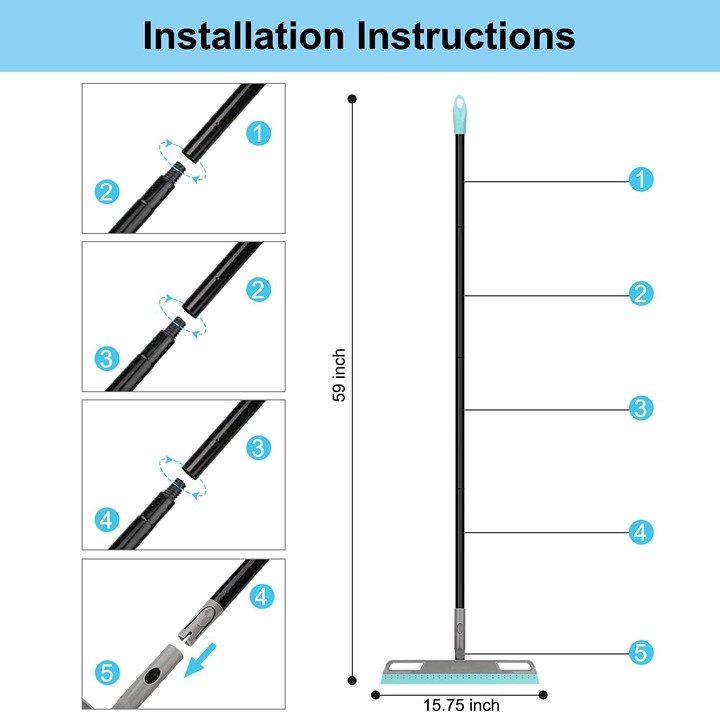 Installation Instructions

1
2

2
3

3
4

4
5

59 inch

1
2
3
4
5

15.75 inch