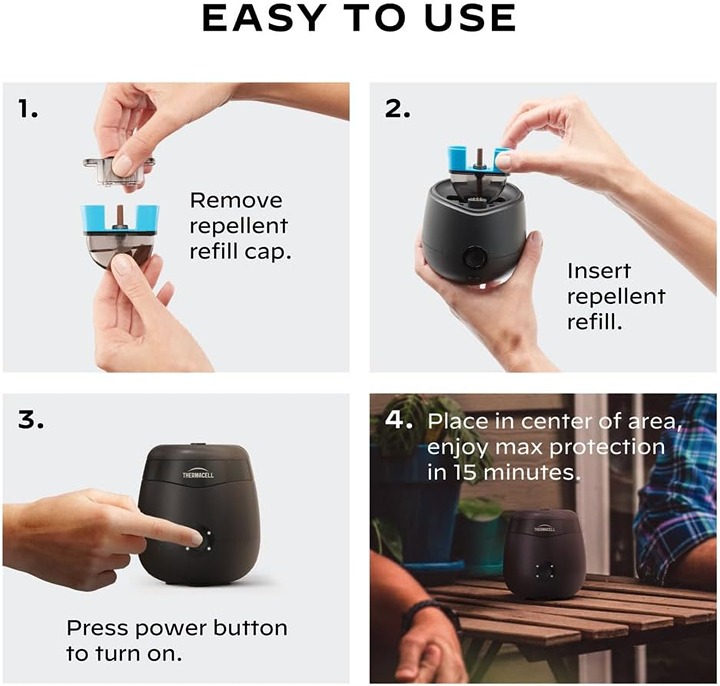 EASY TO USE

1.

Remove repellent refill cap.

2.

Insert repellent refill.

3.

THERMACELL

Press power button to turn on.

4. Place in center of area, enjoy max protection in 15 minutes.

THERMACELL