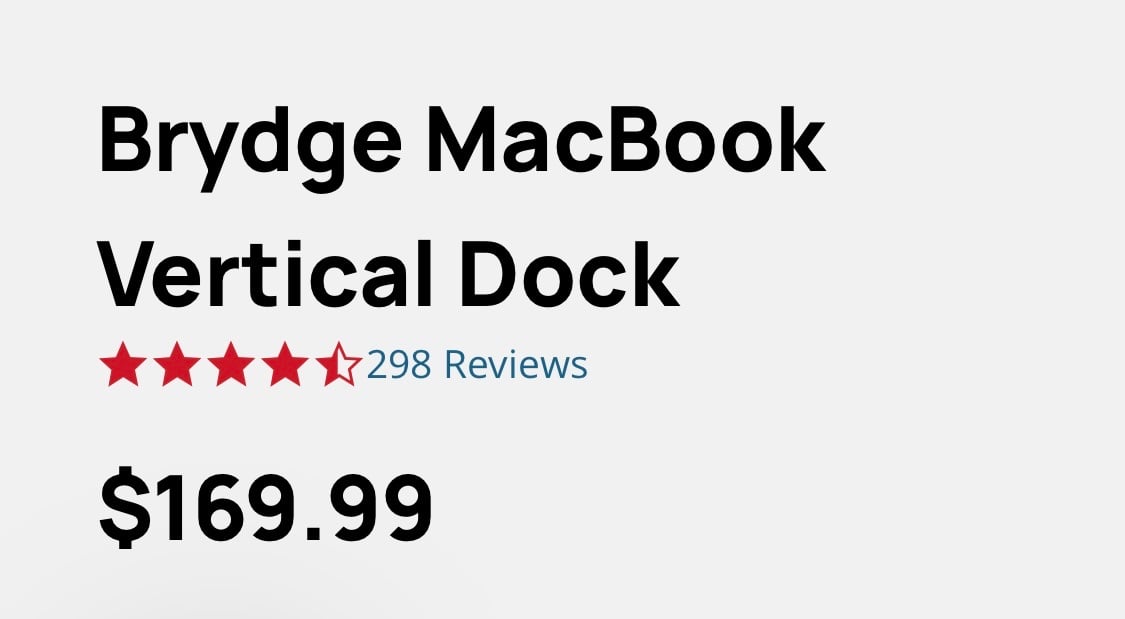 Brydge MacBook Vertical Dock

298 Reviews

$169.99