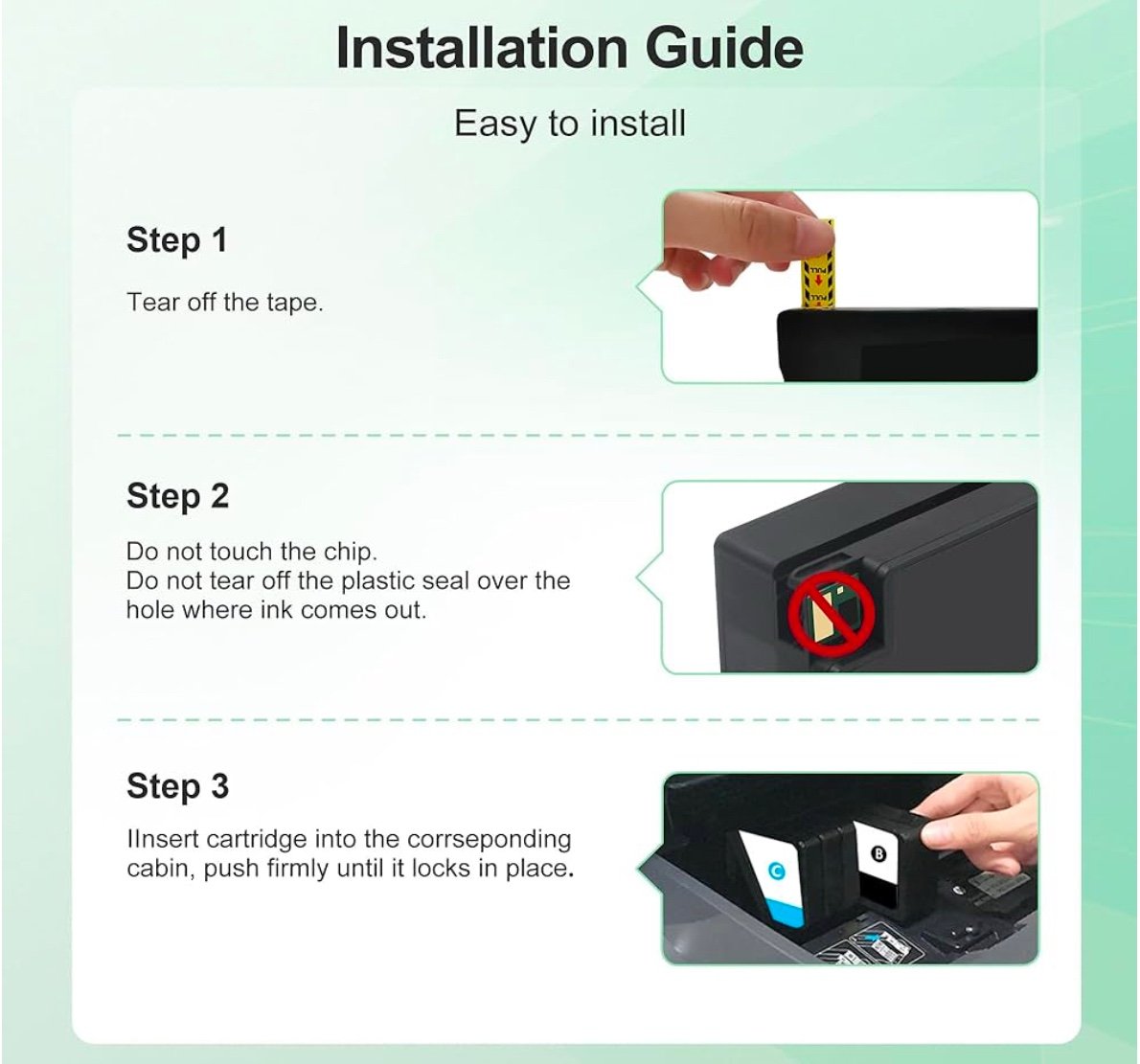 Installation Guide

Easy to install

Step 1

Tear off the tape.

PULL

PULL

Step 2

Do not touch the chip.
Do not tear off the plastic seal over the hole where ink comes out.

Step 3

IInsert cartridge into the corrseponding cabin, push firmly until it locks in place.

C

B