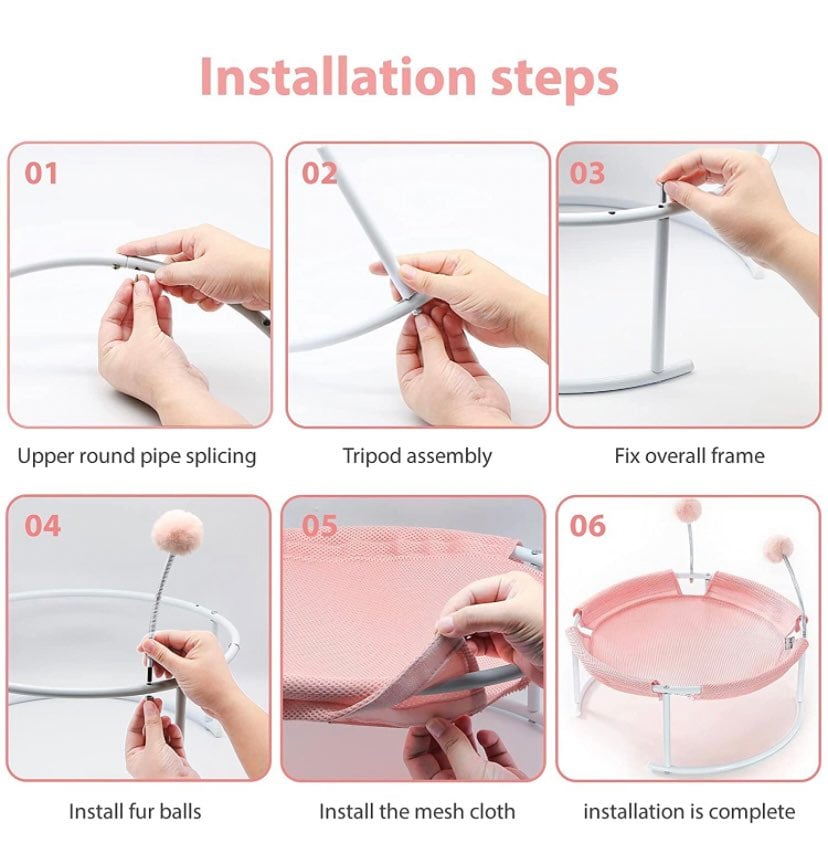 Installation steps

01

Upper round pipe splicing

02

Tripod assembly

03

Fix overall frame

04

Install fur balls

05

Install the mesh cloth

06

installation is complete