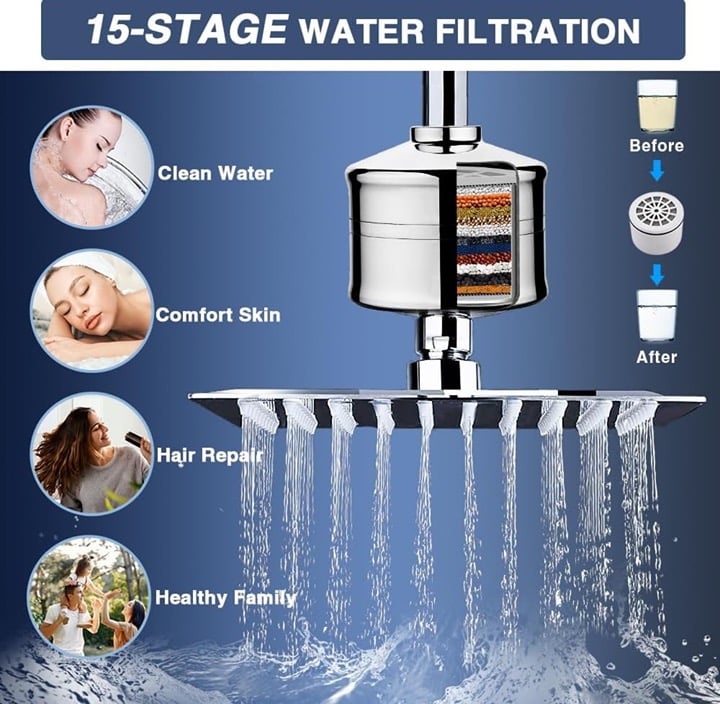 15-STAGE WATER FILTRATION

Clean Water

Comfort Skin

Hair Repair

Healthy Family

Before

After