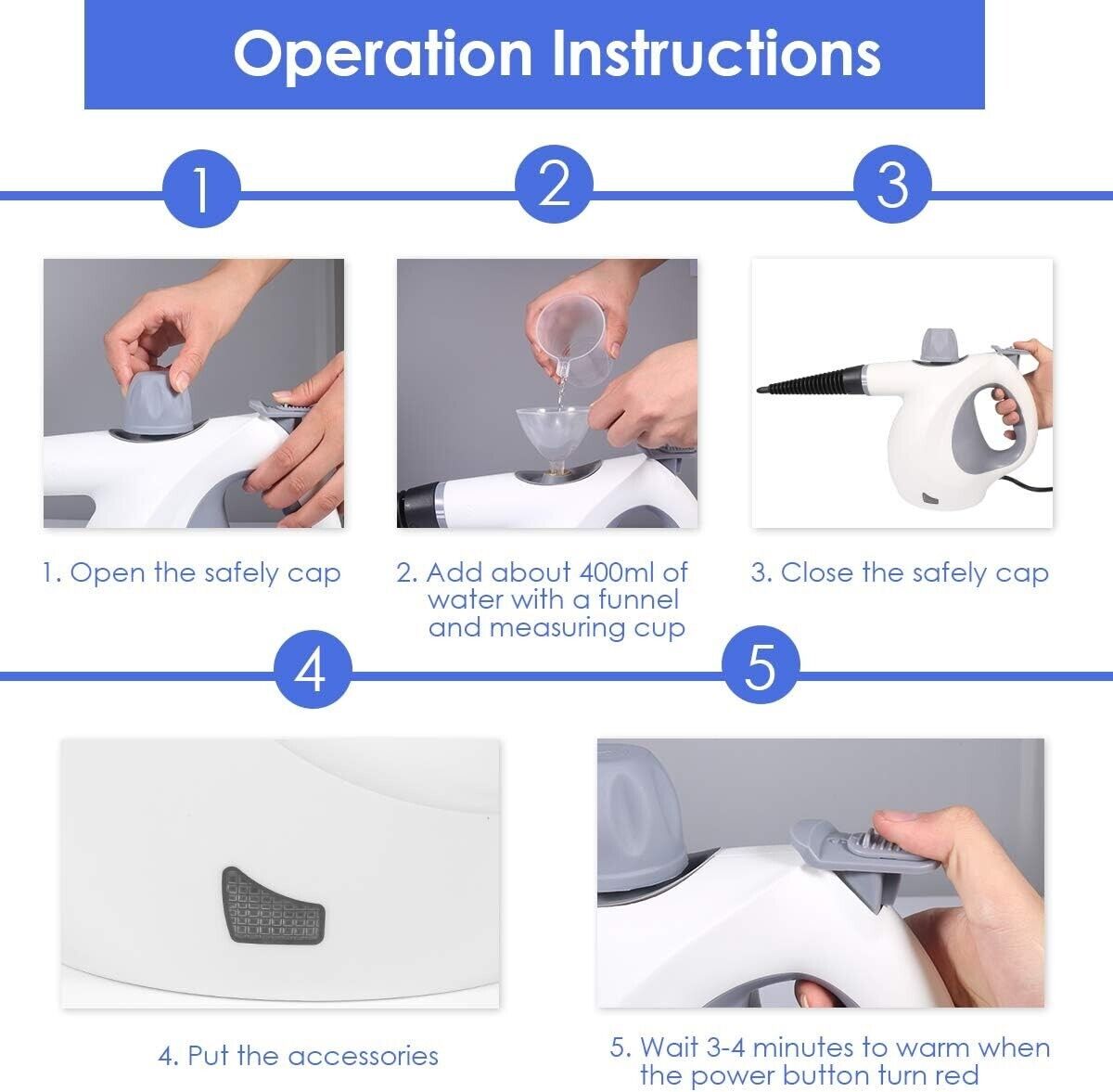 Operation Instructions

1

2

3

1. Open the safely cap

2. Add about 400ml of water with a funnel and measuring cup

3. Close the safely cap

4

5

4. Put the accessories

5. Wait 3-4 minutes to warm when the power button turn red