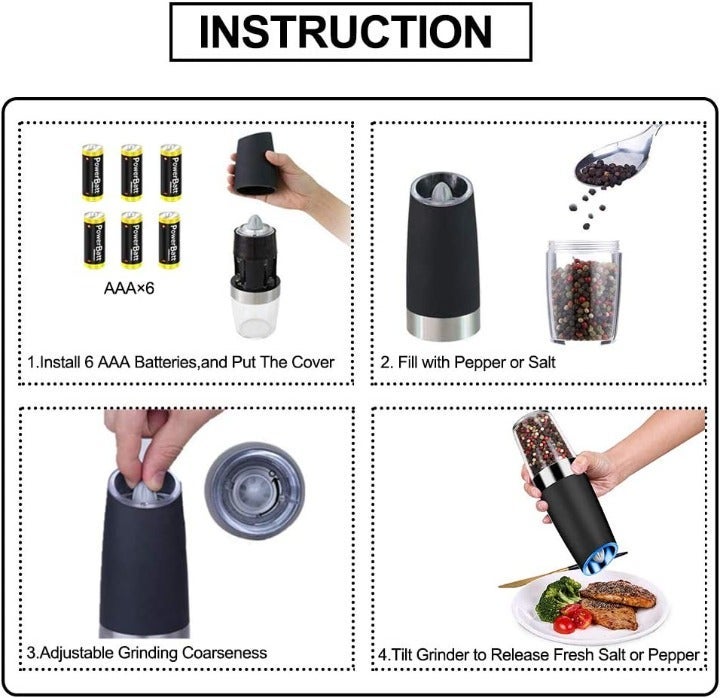 INSTRUCTION

PowerBatt PowerBatt PowerBatt
PowerBatt PowerBatt PowerBatt

AAA×6

1.Install 6 AAA Batteries,and Put The Cover

2. Fill with Pepper or Salt

3.Adjustable Grinding Coarseness

4.Tilt Grinder to Release Fresh Salt or Pepper