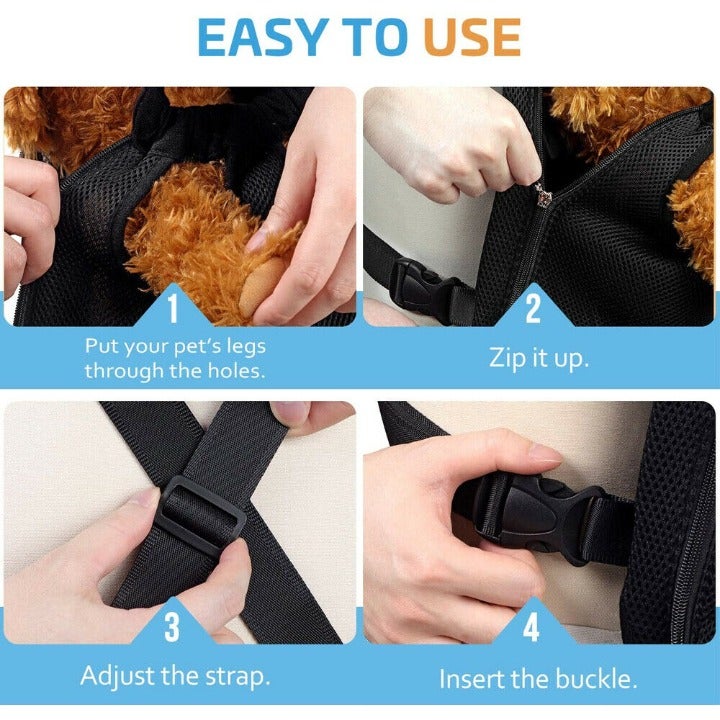 EASY TO USE

1
Put your pet's legs through the holes.

2
Zip it up.

3
Adjust the strap.

4
Insert the buckle.