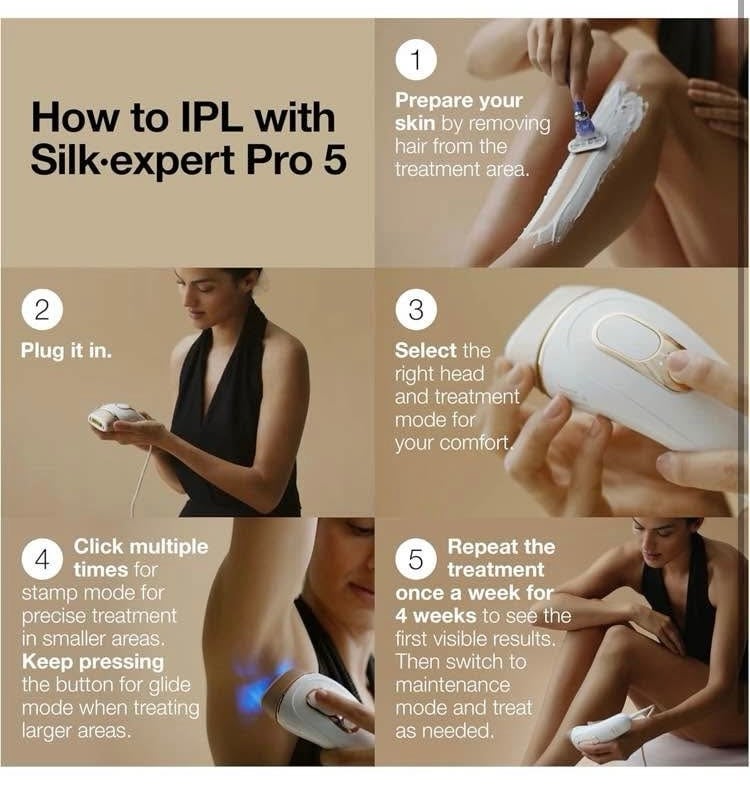 How to IPL with Silk·expert Pro 5

1
Prepare your skin by removing hair from the treatment area.

2
Plug it in.

3
Select the right head and treatment mode for your comfort.

4
Click multiple times for stamp mode for precise treatment in smaller areas. Keep pressing the button for glide mode when treating larger areas.

5
Repeat the treatment once a week for 4 weeks to see the first visible results. Then switch to maintenance mode and treat as needed.