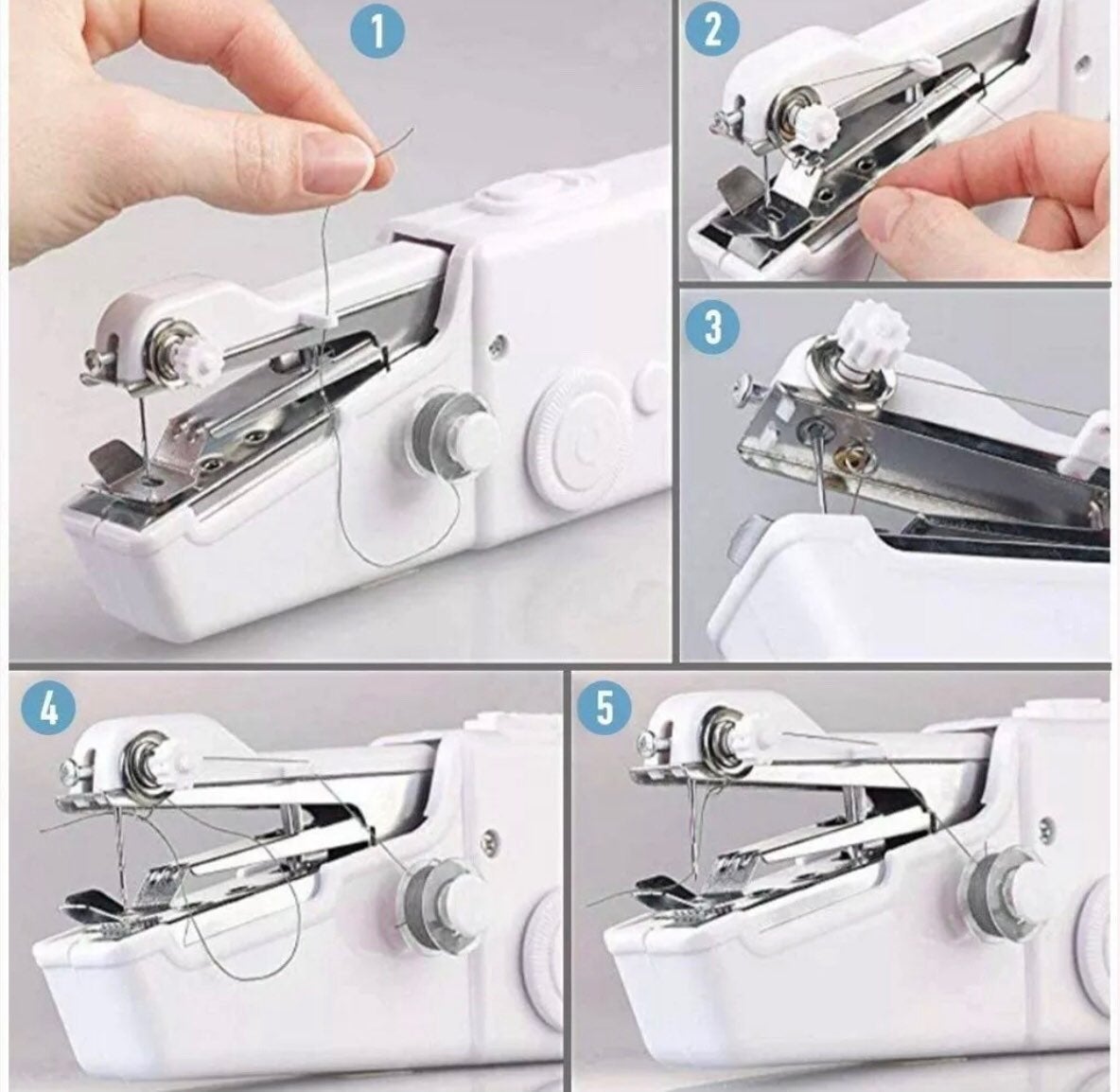 1

2

3

4

5