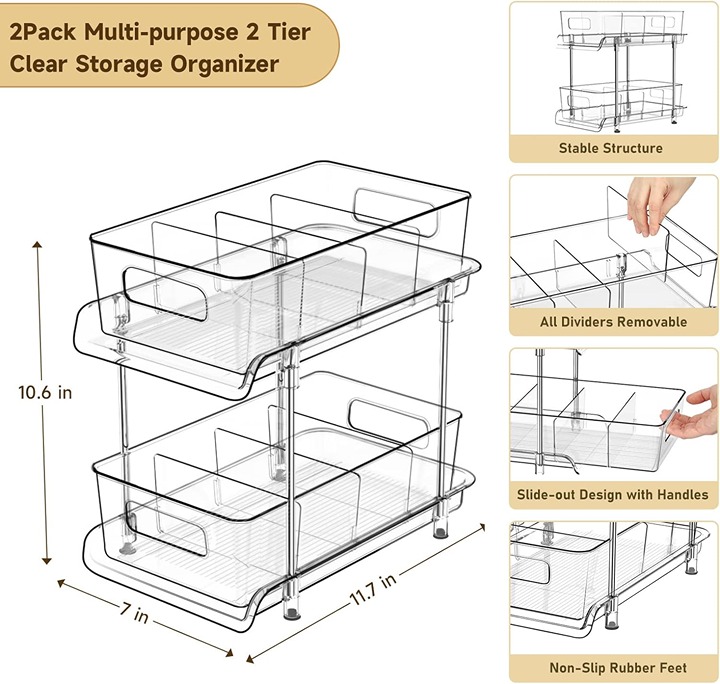 2Pack Multi-purpose 2 Tier Clear Storage Organizer

10.6 in

7 in

11.7 in

Stable Structure

All Dividers Removable

Slide-out Design with Handles

Non-Slip Rubber Feet