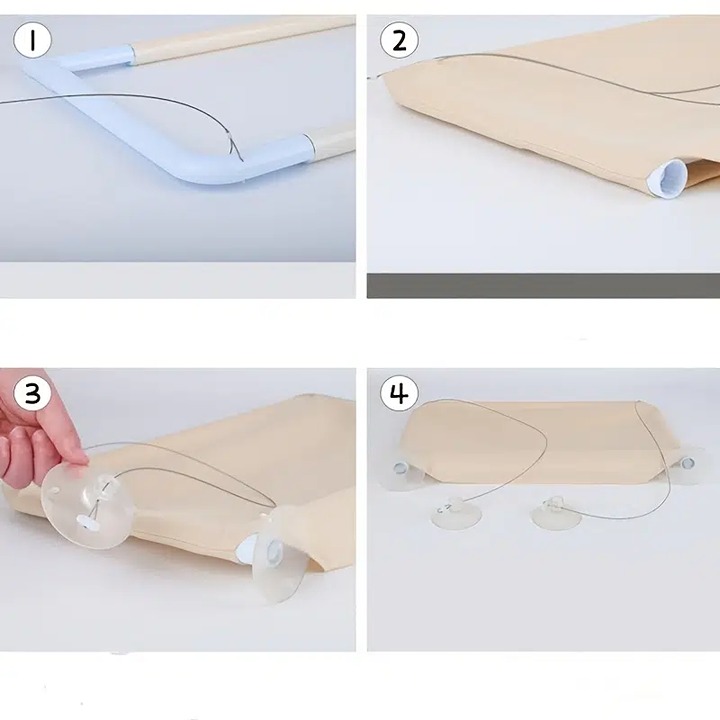 1

2

3

4