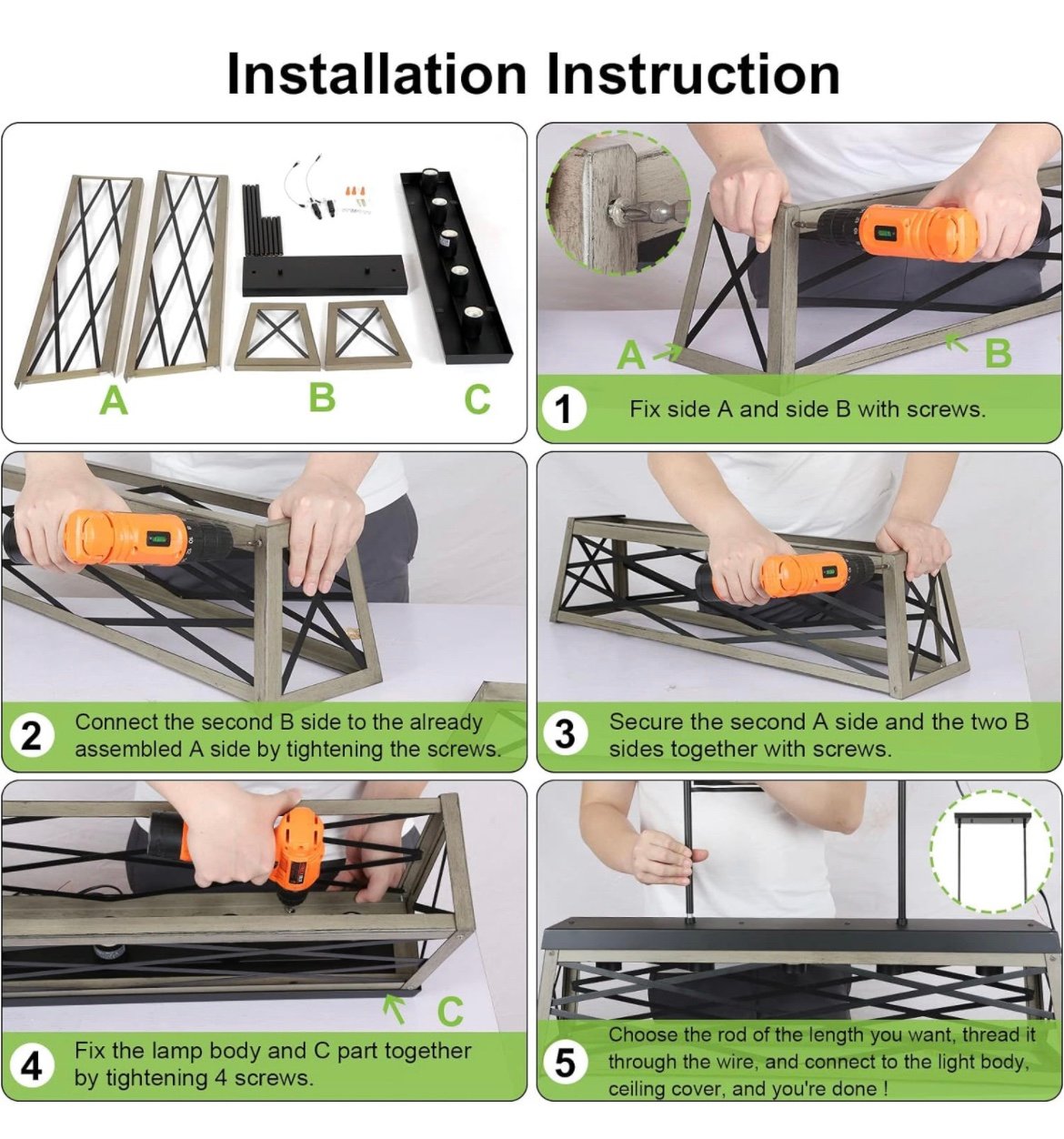 Installation Instruction

A B C

A B

1 Fix side A and side B with screws.

2 Connect the second B side to the already assembled A side by tightening the screws.

3 Secure the second A side and the two B sides together with screws.

C

4 Fix the lamp body and C part together by tightening 4 screws.

5 Choose the rod of the length you want, thread it through the wire, and connect to the light body, ceiling cover, and you're done !