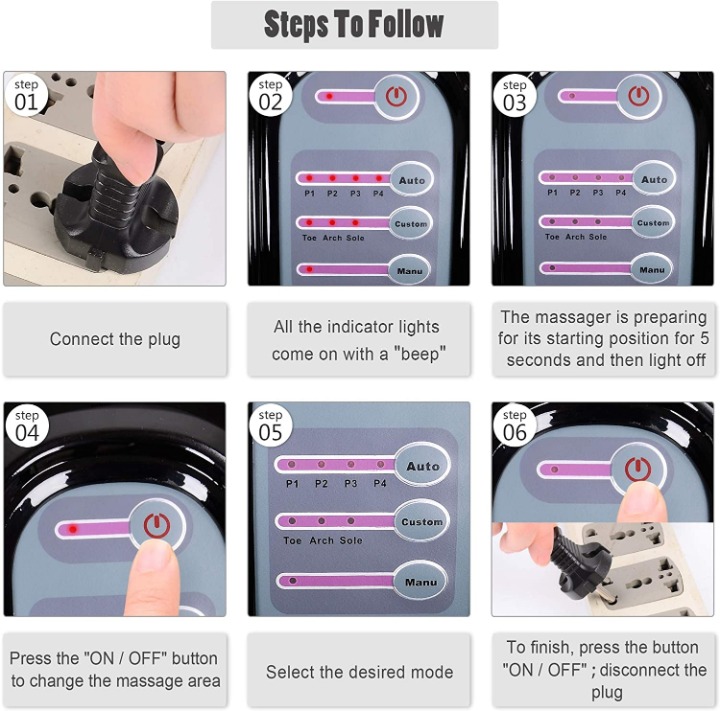 Steps To Follow

step 01

Connect the plug

step 02

Auto
P1 P2 P3 P4
Custom
Toe Arch Sole
Manu

All the indicator lights come on with a "beep"

step 03

Auto
P1 P2 P3 P4
Custom
Toe Arch Sole
Manu

The massager is preparing for its starting position for 5 seconds and then light off

step 04

Press the "ON / OFF" button to change the massage area

step 05

Auto
P1 P2 P3 P4
Custom
Toe Arch Sole
Manu

Select the desired mode

step 06

To finish, press the button "ON / OFF" ; disconnect the plug