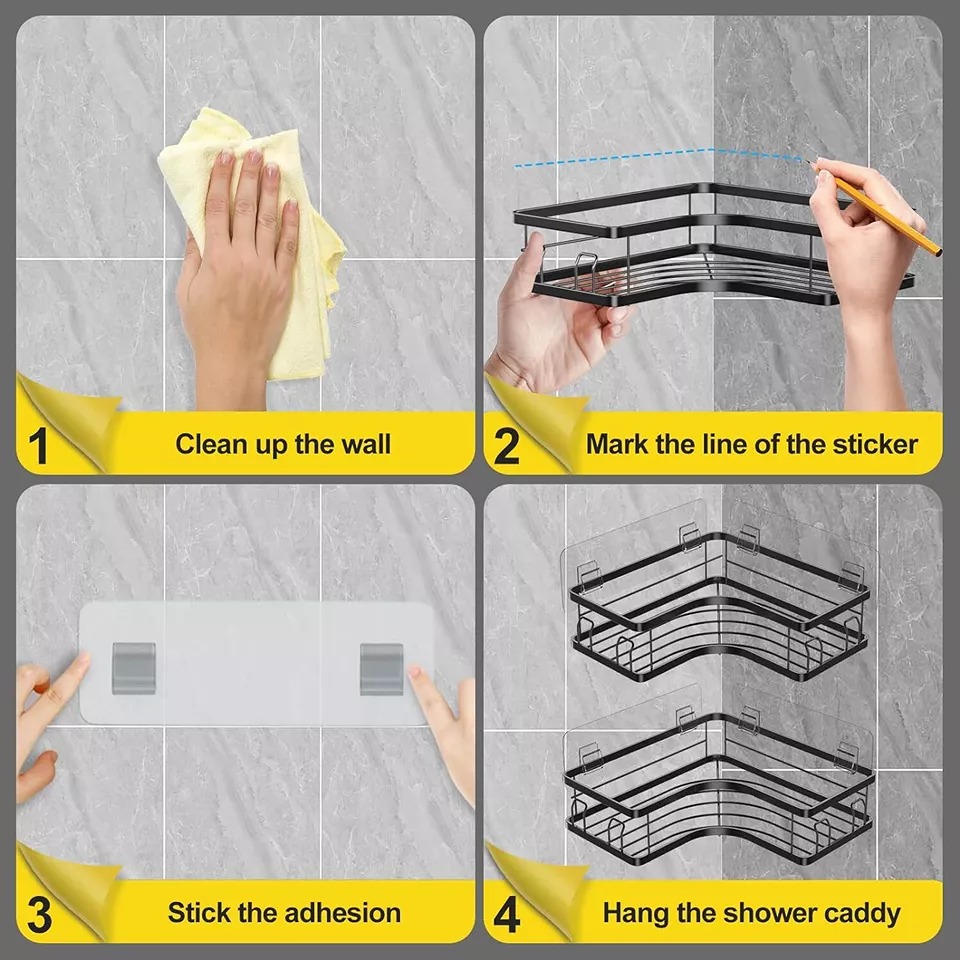 1 Clean up the wall

2 Mark the line of the sticker

3 Stick the adhesion

4 Hang the shower caddy