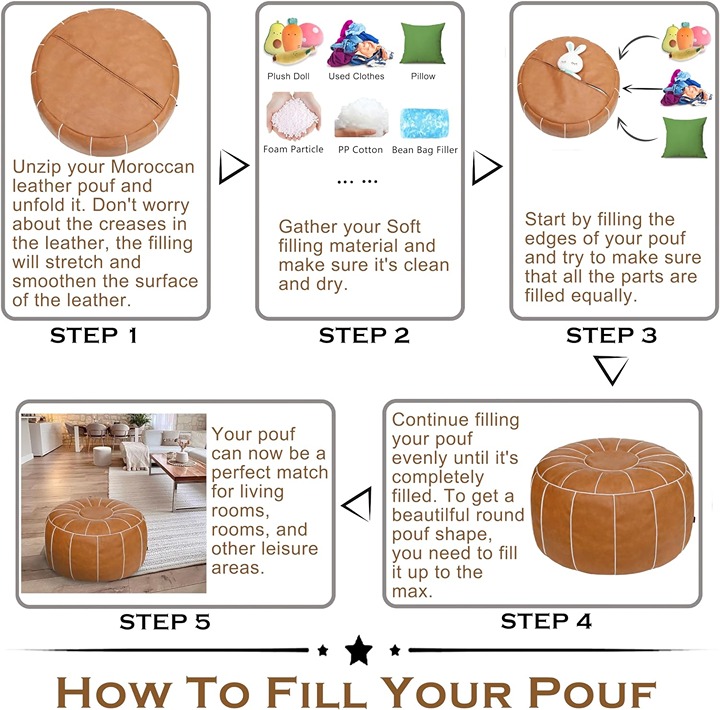 Unzip your Moroccan leather pouf and unfold it. Don't worry about the creases in the leather, the filling will stretch and smoothen the surface of the leather.

STEP 1

Plush Doll
Used Clothes
Pillow
Foam Particle
PP Cotton
Bean Bag Filler
... ...

Gather your Soft filling material and make sure it's clean and dry.

STEP 2

Start by filling the edges of your pouf and try to make sure that all the parts are filled equally.

STEP 3

Continue filling your pouf evenly until it's completely filled. To get a beautiful round pouf shape, you need to fill it up to the max.

STEP 4

Your pouf can now be a perfect match for living rooms, rooms, and other leisure areas.

STEP 5

HOW TO FILL YOUR POUF