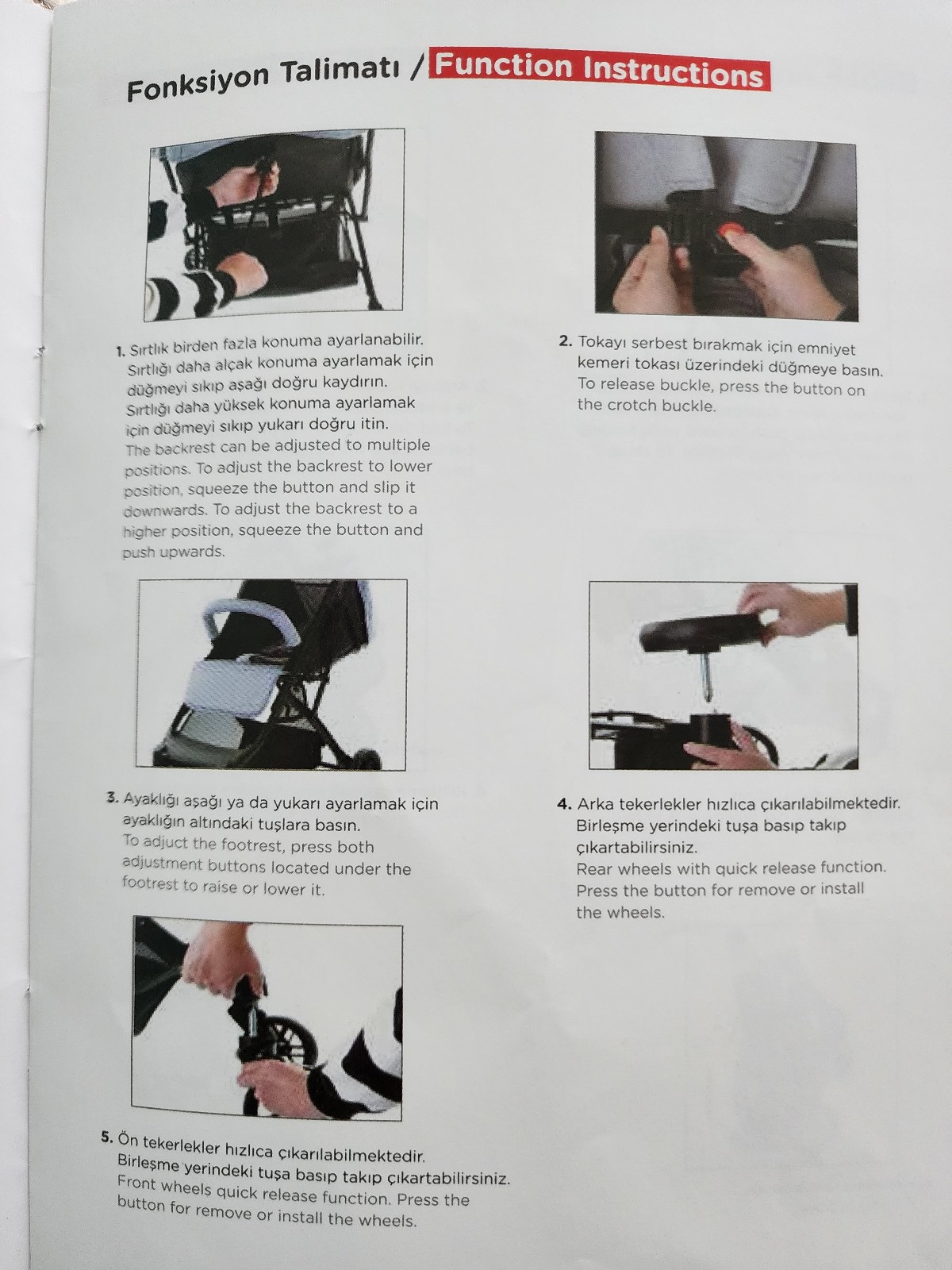 Fonksiyon Talimatı / Function Instructions

1. Sırtlık birden fazla konuma ayarlanabilir. Sırtlığı daha alçak konuma ayarlamak için düğmeyi sıkıp aşağı doğru kaydırın. Sırtlığı daha yüksek konuma ayarlamak için düğmeyi sıkıp yukarı doğru itin.
The backrest can be adjusted to multiple positions. To adjust the backrest to lower position, squeeze the button and slip it downwards. To adjust the backrest to a higher position, squeeze the button and push upwards.

2. Tokayı serbest bırakmak için emniyet kemeri tokası üzerindeki düğmeye basın.
To release buckle, press the button on the crotch buckle.

3. Ayaklığı aşağı ya da yukarı ayarlamak için ayaklığın altındaki tuşlara basın.
To adjuct the footrest, press both adjustment buttons located under the footrest to raise or lower it.

4. Arka tekerlekler hızlıca çıkarılabilmektedir. Birleşme yerindeki tuşa basıp takıp çıkartabilirsiniz.
Rear wheels with quick release function. Press the button for remove or install the wheels.

5. Ön tekerlekler hızlıca çıkarılabilmektedir. Birleşme yerindeki tuşa basıp takıp çıkartabilirsiniz.
Front wheels quick release function. Press the button for remove or install the wheels.