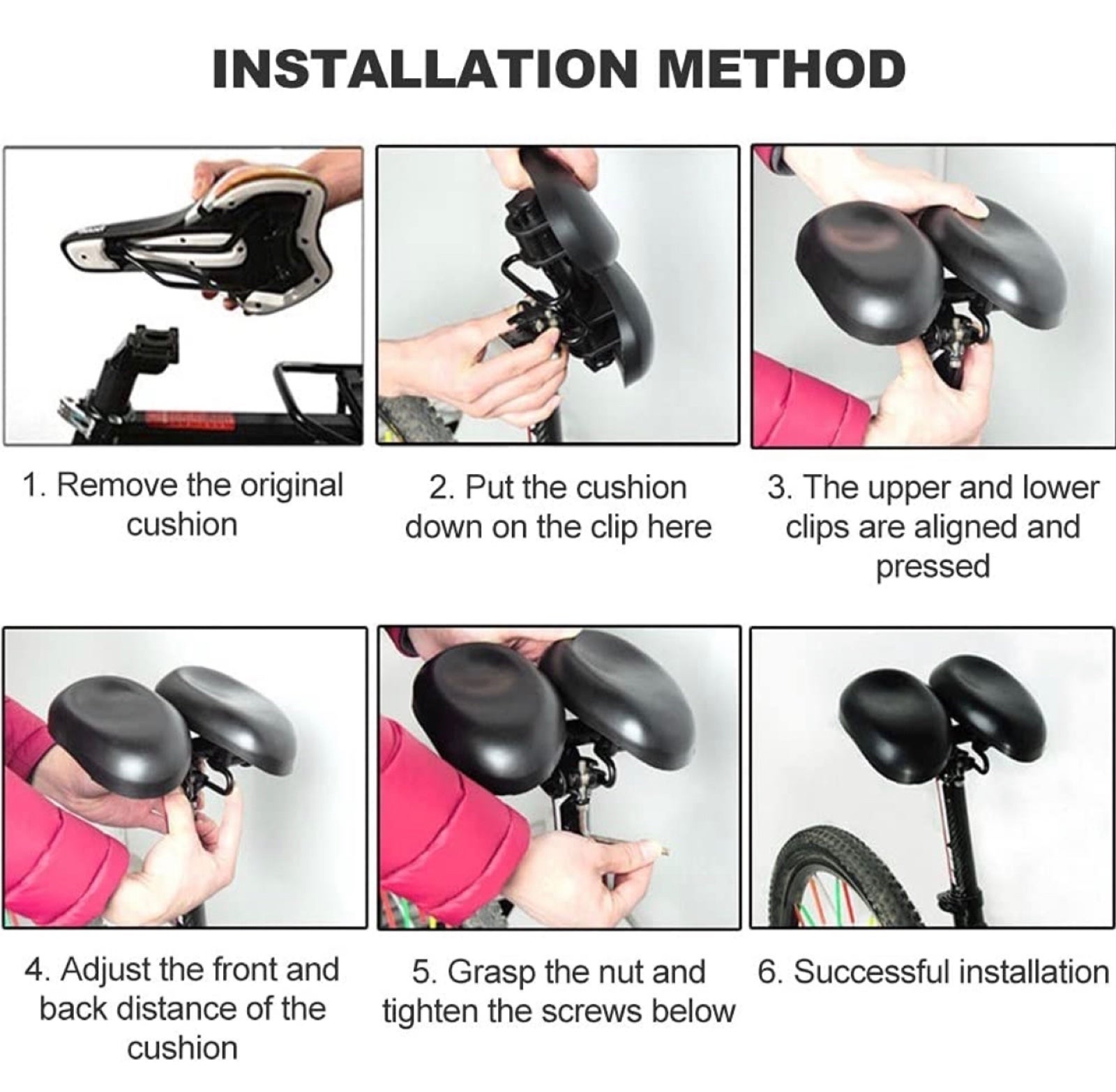 INSTALLATION METHOD

1. Remove the original cushion

2. Put the cushion down on the clip here

3. The upper and lower clips are aligned and pressed

4. Adjust the front and back distance of the cushion

5. Grasp the nut and tighten the screws below

6. Successful installation