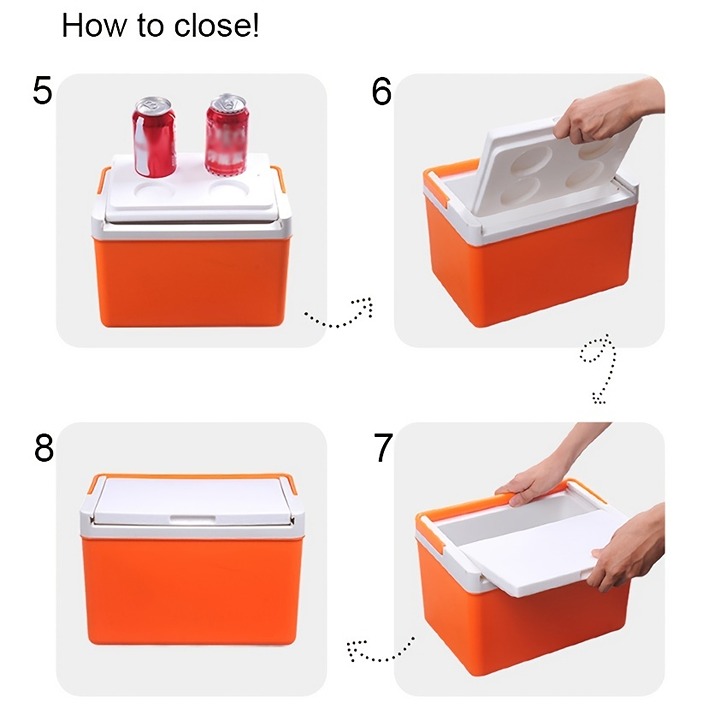 How to close!

5

6

8

7