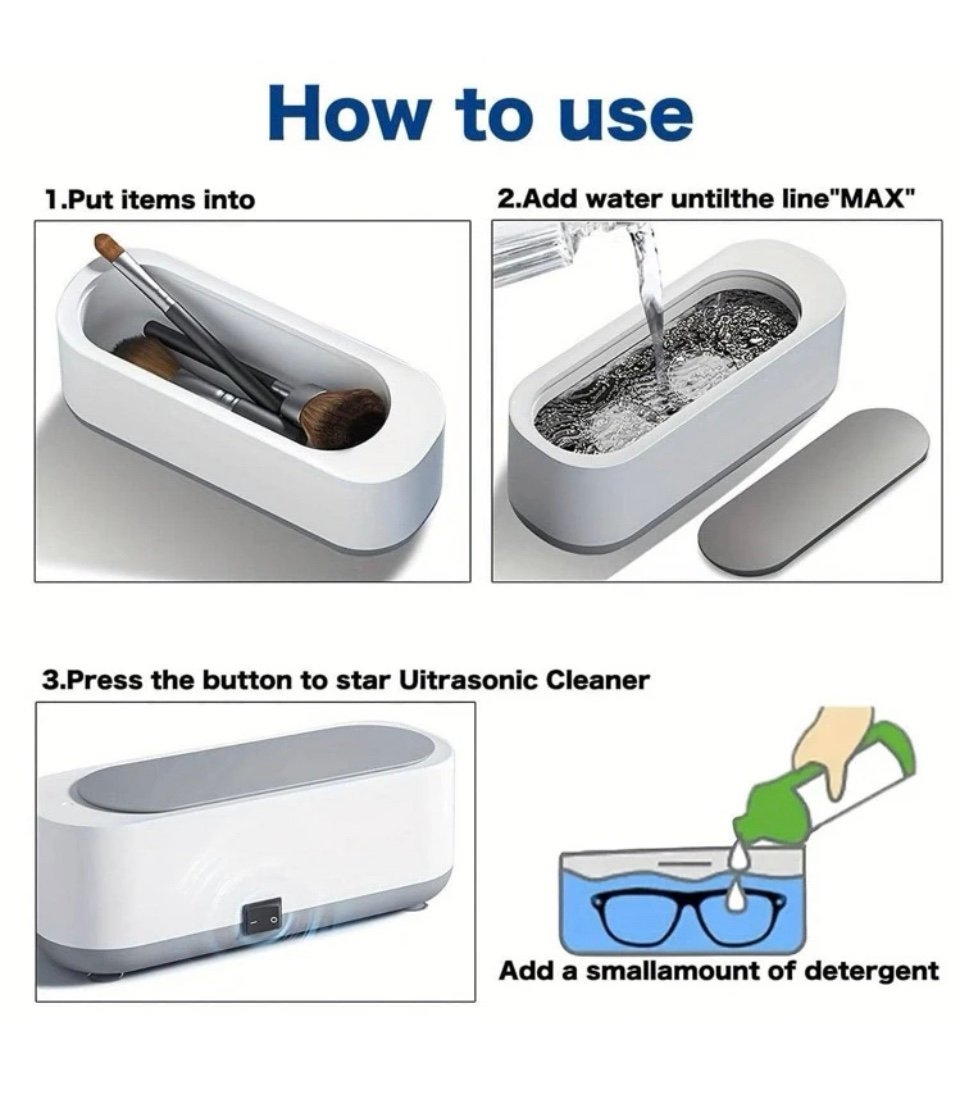 How to use

1.Put items into

2.Add water untilthe line"MAX"

3.Press the button to star Uitrasonic Cleaner

Add a smallamount of detergent