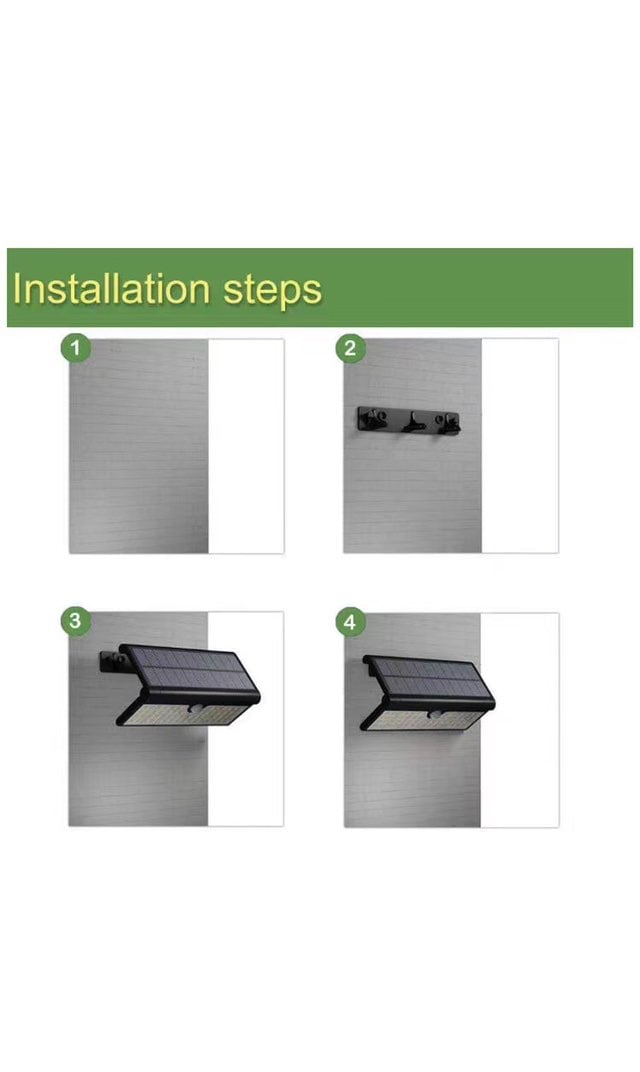 Installation steps

1

2

3

4