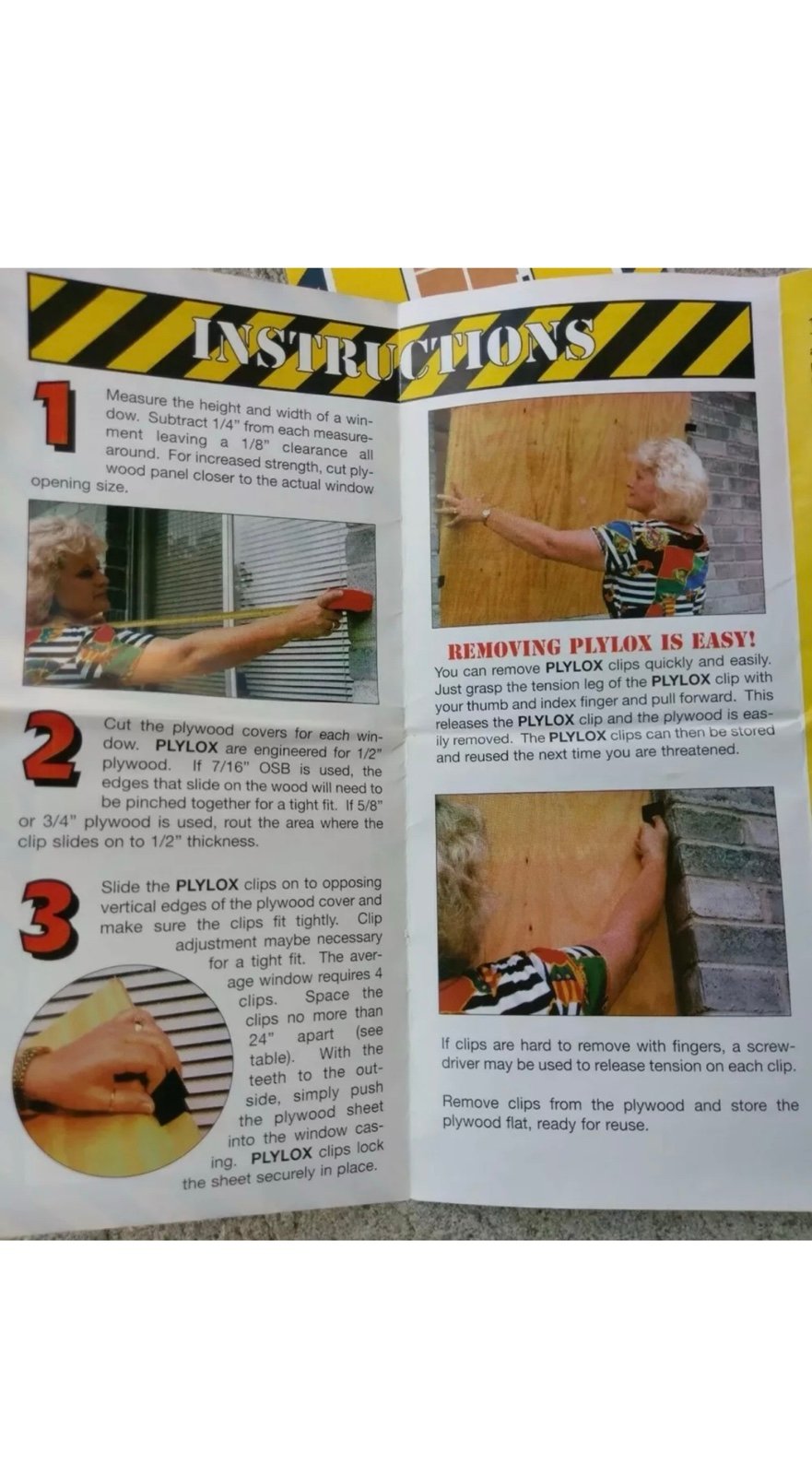 INSTRUCTIONS

1 Measure the height and width of a window. Subtract 1/4" from each measurement leaving a 1/8" clearance all around. For increased strength, cut plywood panel closer to the actual window opening size.

2 Cut the plywood covers for each window. PLYLOX are engineered for 1/2" plywood. If 7/16" OSB is used, the edges that slide on the wood will need to be pinched together for a tight fit. If 5/8" or 3/4" plywood is used, rout the area where the clip slides on to 1/2" thickness.

3 Slide the PLYLOX clips on to opposing vertical edges of the plywood cover and make sure the clips fit tightly. Clip adjustment maybe necessary for a tight fit. The average window requires 4 clips. Space the clips no more than 24" apart (see table). With the teeth to the outside, simply push the plywood sheet into the window casing. PLYLOX clips lock the sheet securely in place.

REMOVING PLYLOX IS EASY!
You can remove PLYLOX clips quickly and easily. Just grasp the tension leg of the PLYLOX clip with your thumb and index finger and pull forward. This releases the PLYLOX clip and the plywood is easily removed. The PLYLOX clips can then be stored and reused the next time you are threatened.

If clips are hard to remove with fingers, a screwdriver may be used to release tension on each clip.

Remove clips from the plywood and store the plywood flat, ready for reuse.