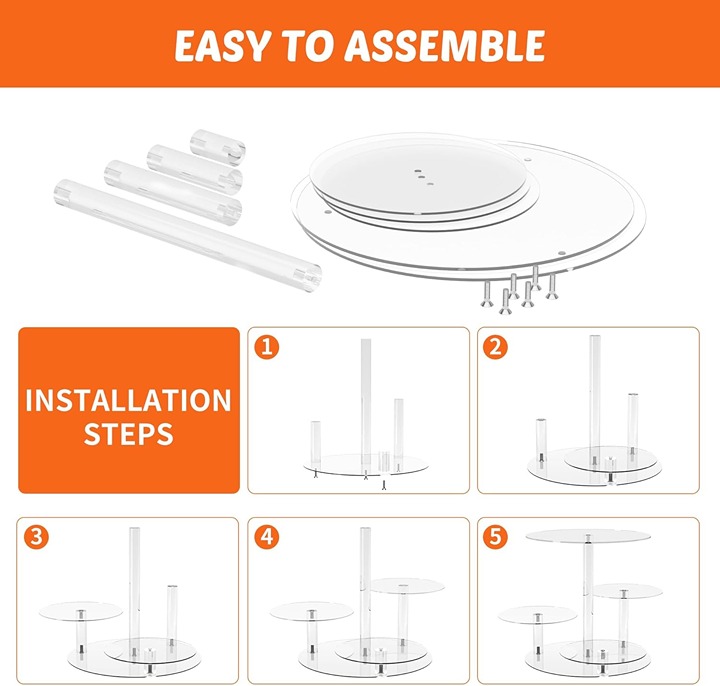 EASY TO ASSEMBLE

INSTALLATION STEPS

1

2

3

4

5