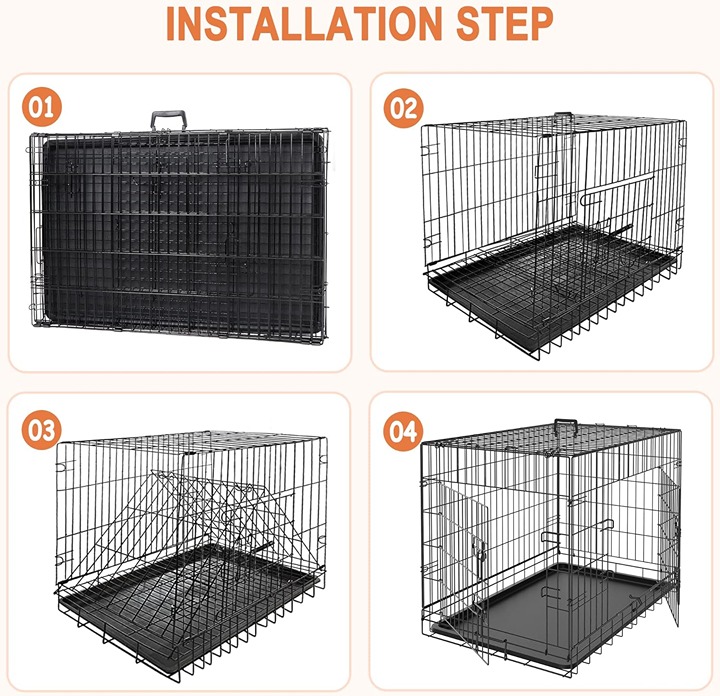 INSTALLATION STEP

01

02

03

04