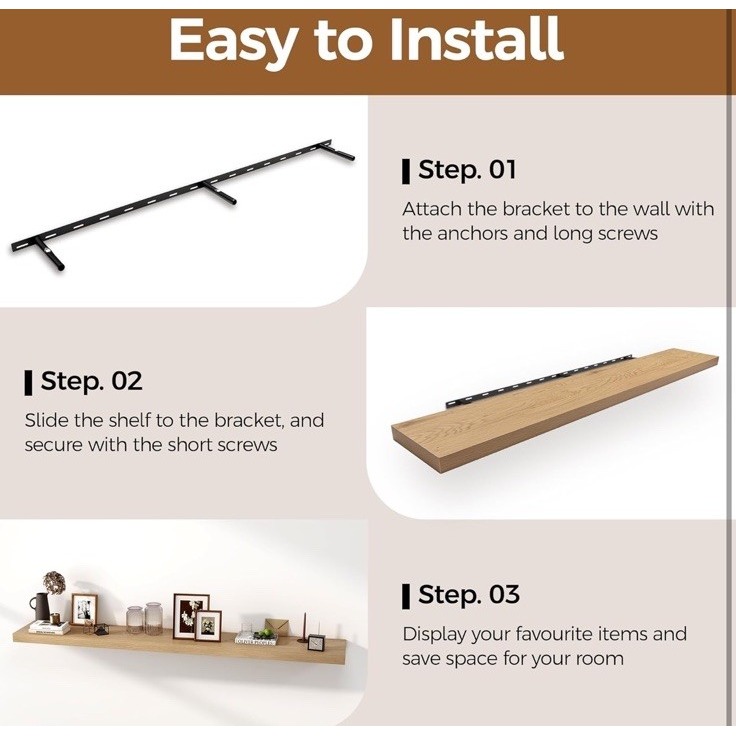 Easy to Install

Step. 01

Attach the bracket to the wall with the anchors and long screws

Step. 02

Slide the shelf to the bracket, and secure with the short screws

Step. 03

Display your favourite items and save space for your room