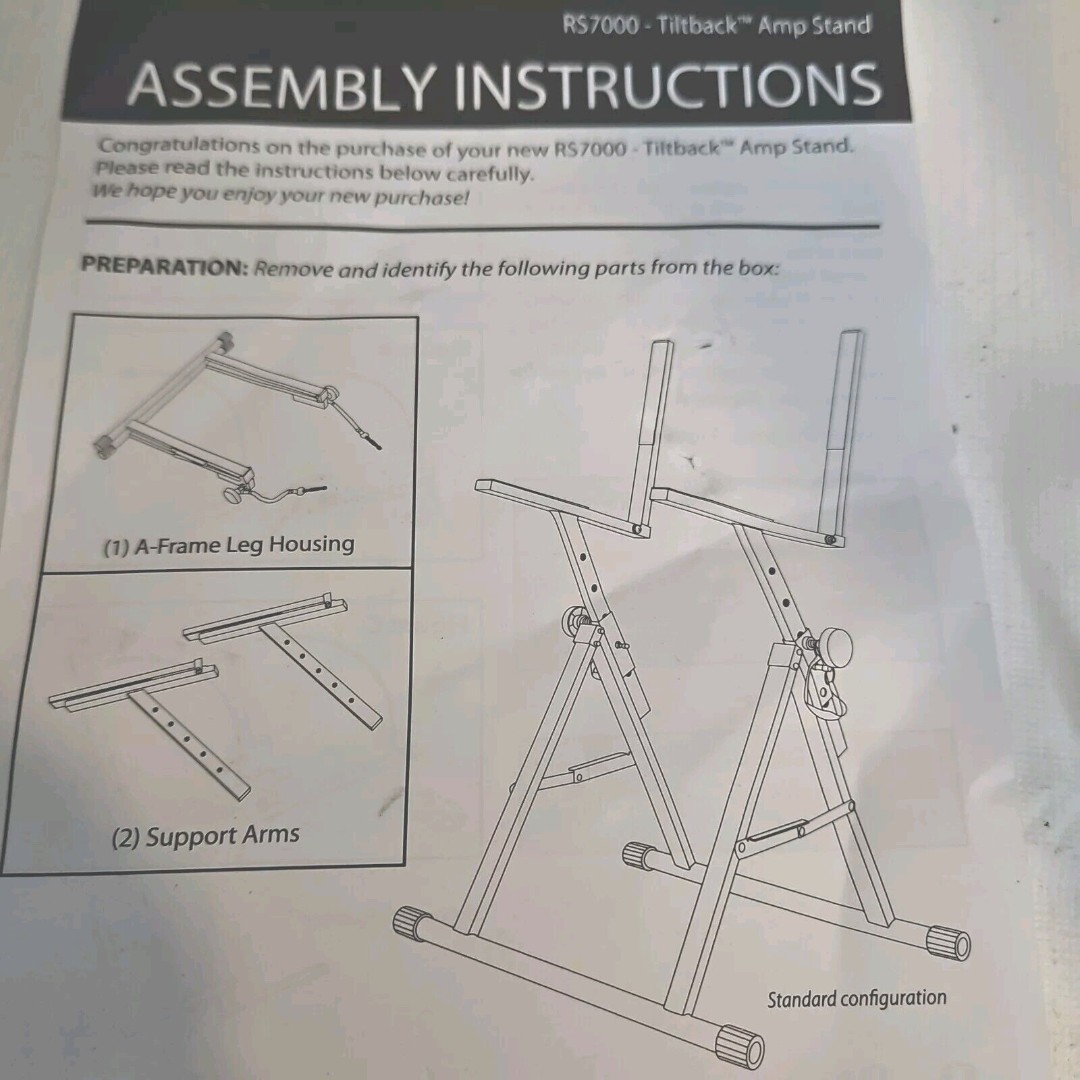 RS7000 - Tiltback™ Amp Stand

ASSEMBLY INSTRUCTIONS

Congratulations on the purchase of your new RS7000 - Tiltback™ Amp Stand. Please read the instructions below carefully. We hope you enjoy your new purchase!

PREPARATION: Remove and identify the following parts from the box:

(1) A-Frame Leg Housing

(2) Support Arms

Standard configuration