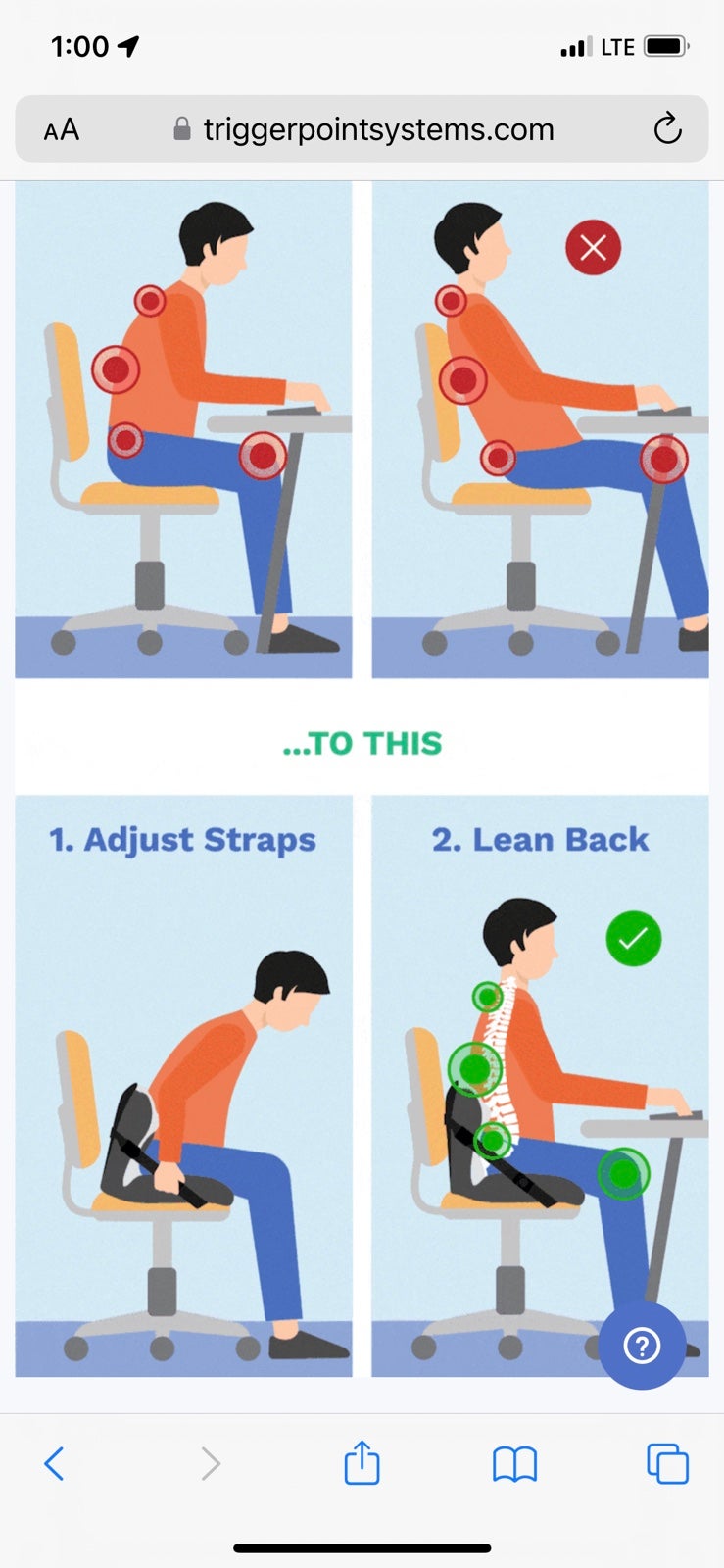 1:00
LTE

AA triggerpointsystems.com

...TO THIS

1. Adjust Straps

2. Lean Back

?