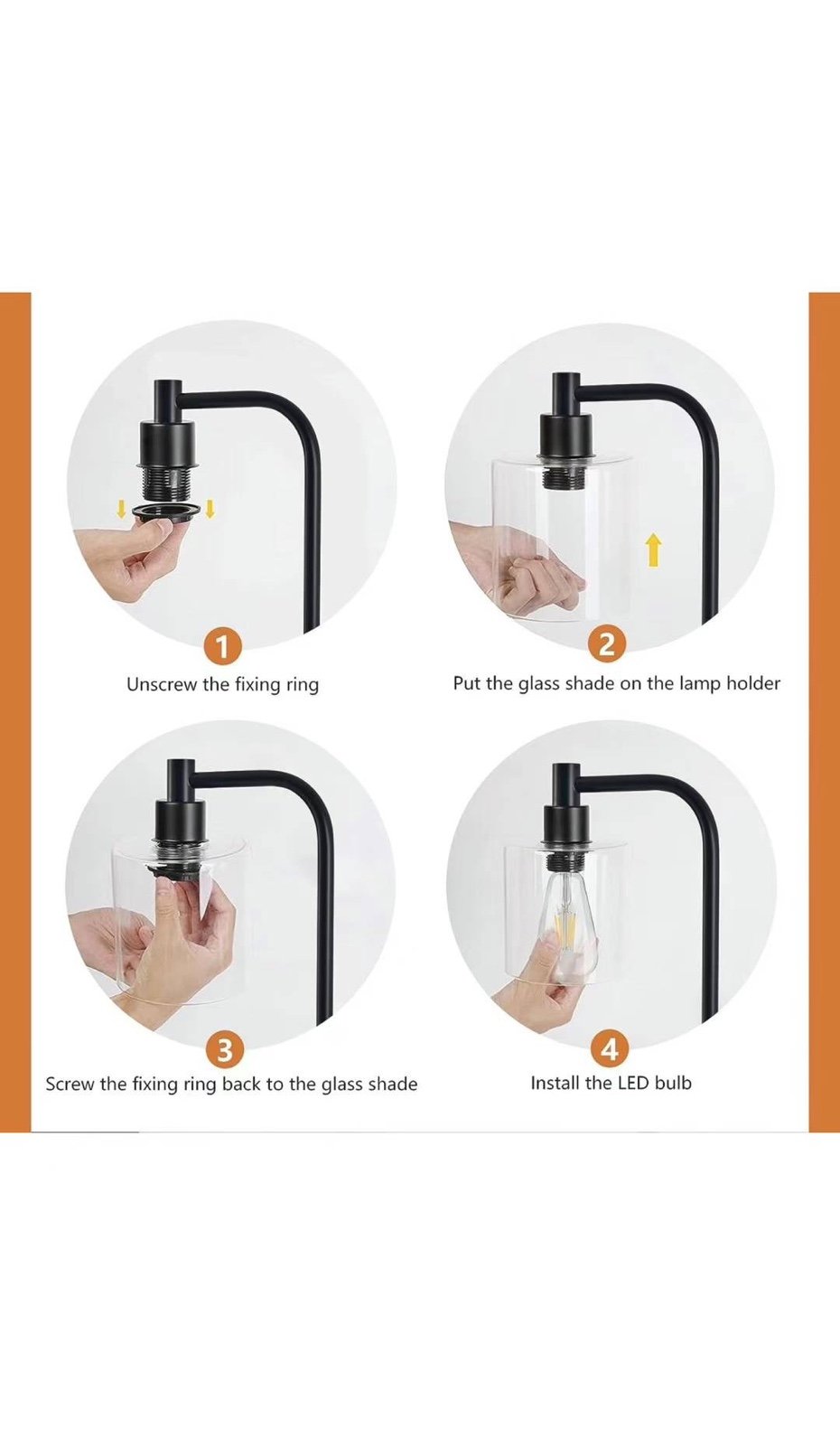 1
Unscrew the fixing ring

2
Put the glass shade on the lamp holder

3
Screw the fixing ring back to the glass shade

4
Install the LED bulb