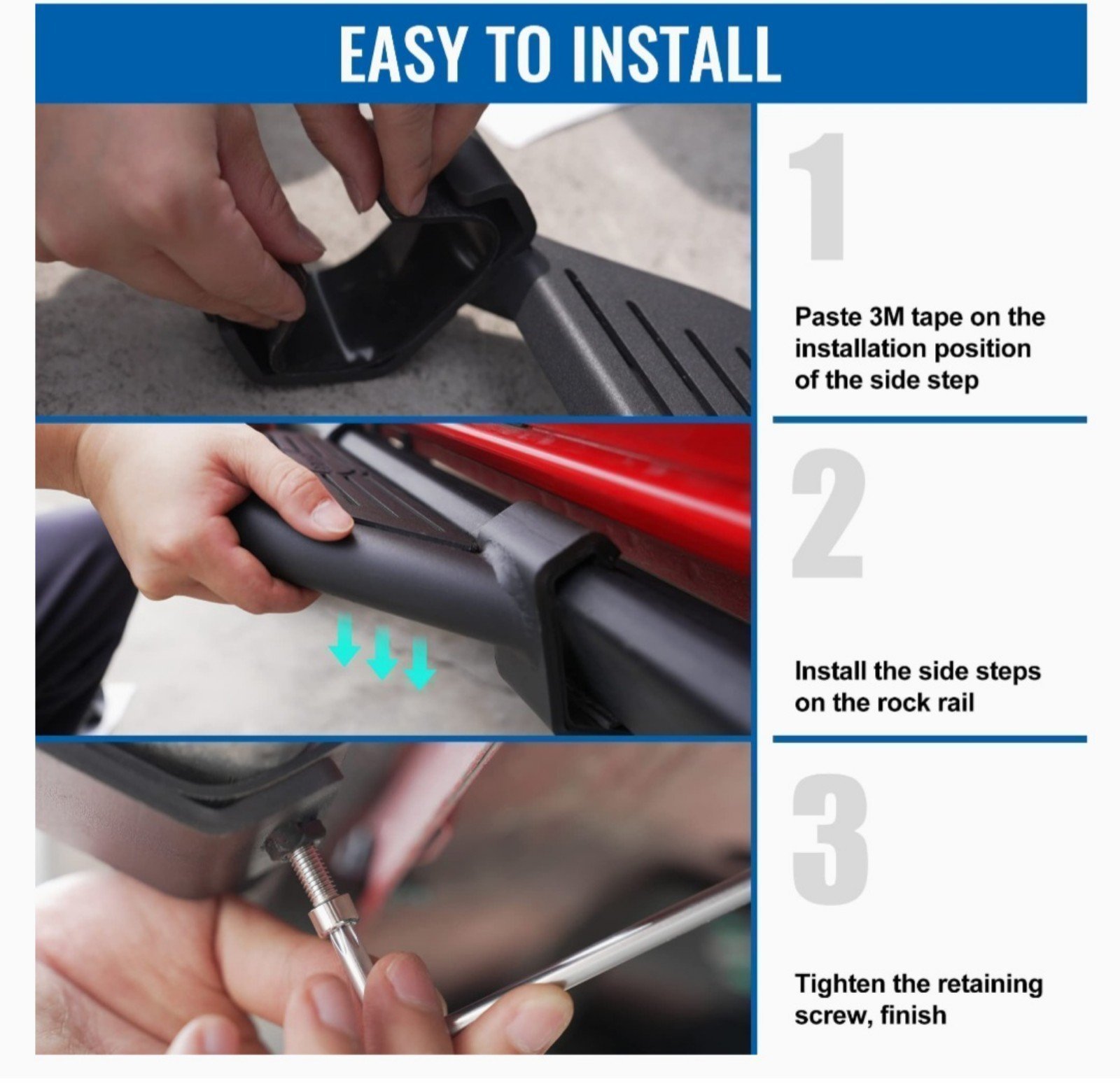 EASY TO INSTALL

1

Paste 3M tape on the installation position of the side step

2

Install the side steps on the rock rail

3

Tighten the retaining screw, finish