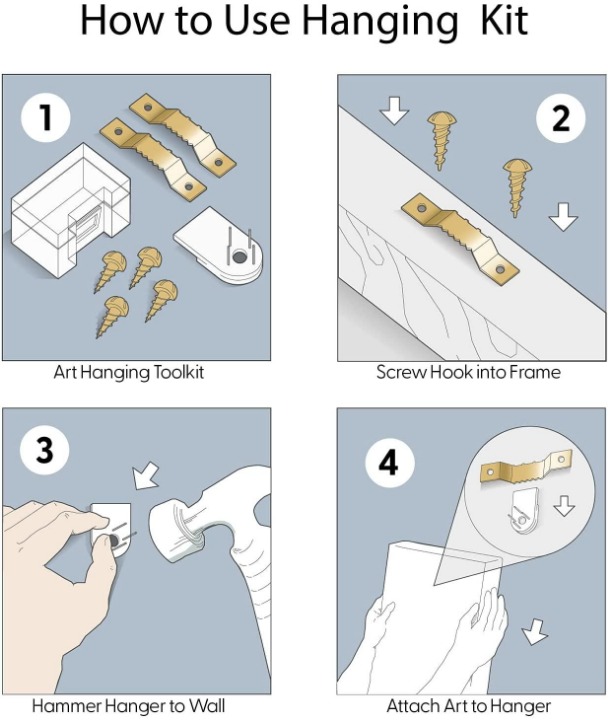 How to Use Hanging Kit

1

Art Hanging Toolkit

2

Screw Hook into Frame

3

Hammer Hanger to Wall

4

Attach Art to Hanger