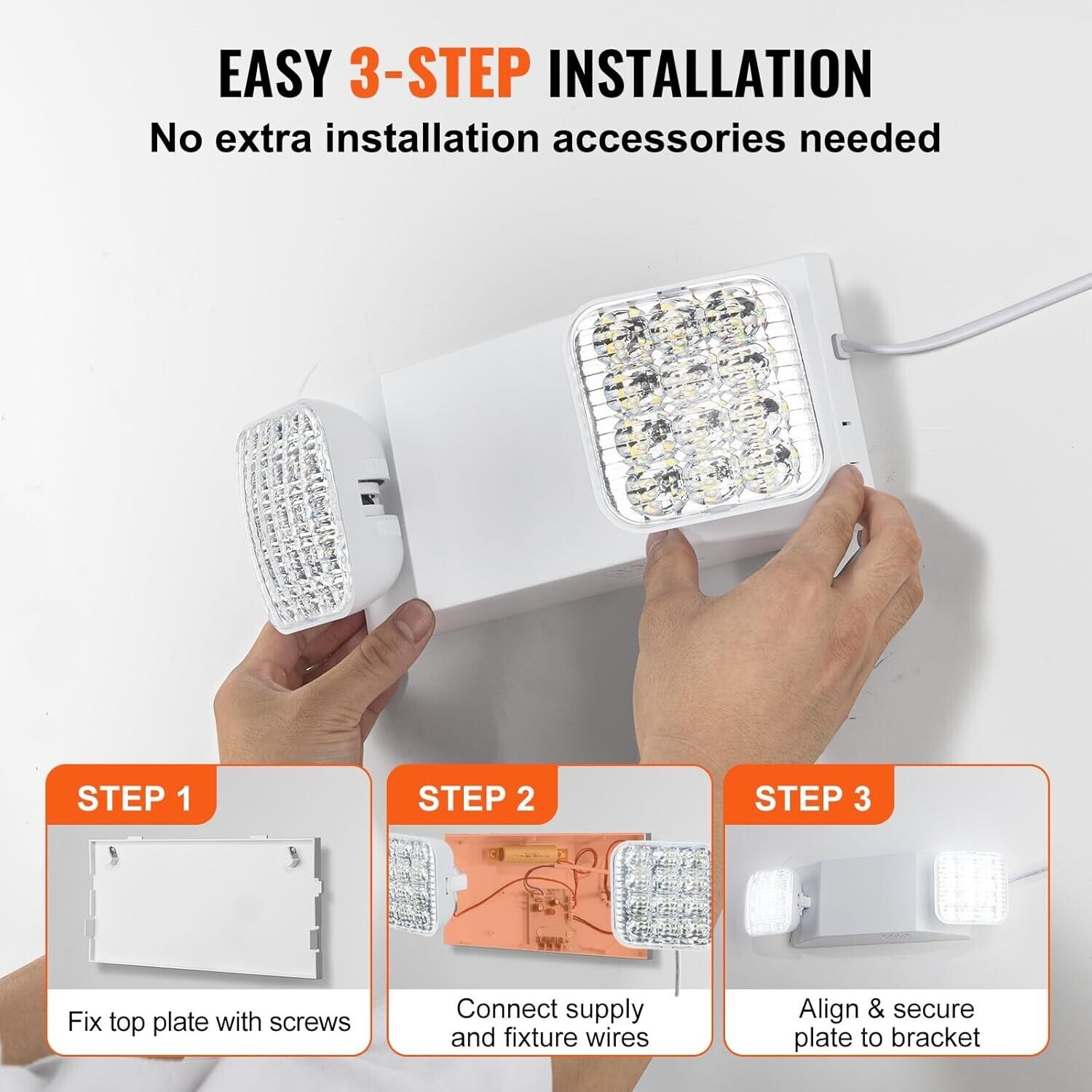 EASY 3-STEP INSTALLATION
No extra installation accessories needed

STEP 1
Fix top plate with screws

STEP 2
Connect supply and fixture wires

STEP 3
Align & secure plate to bracket