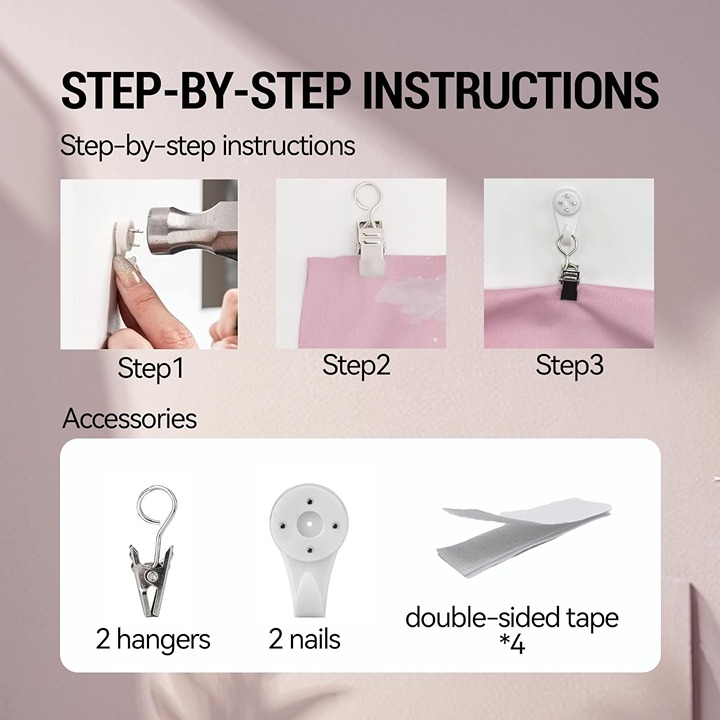 STEP-BY-STEP INSTRUCTIONS

Step-by-step instructions

Step1

Step2

Step3

Accessories

2 hangers

2 nails

double-sided tape *4