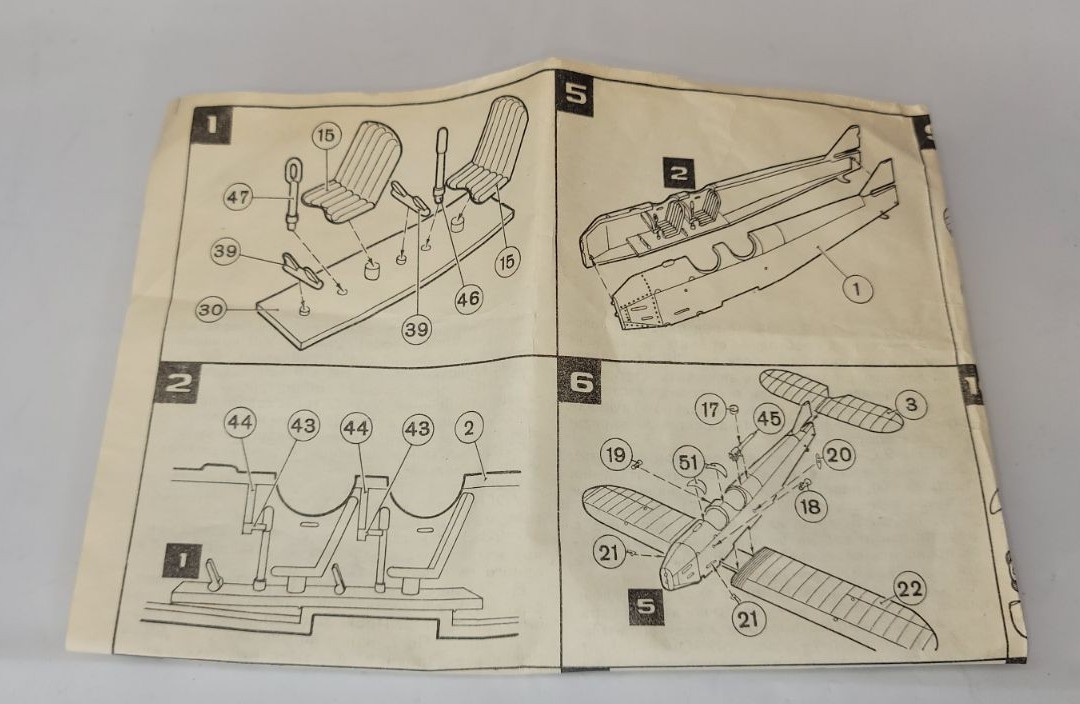 1

15

47

39

30

39

46

15

5

2

1

2

44

43

44

43

2

1

6

17

45

3

19

51

20

18

21

5

21

22